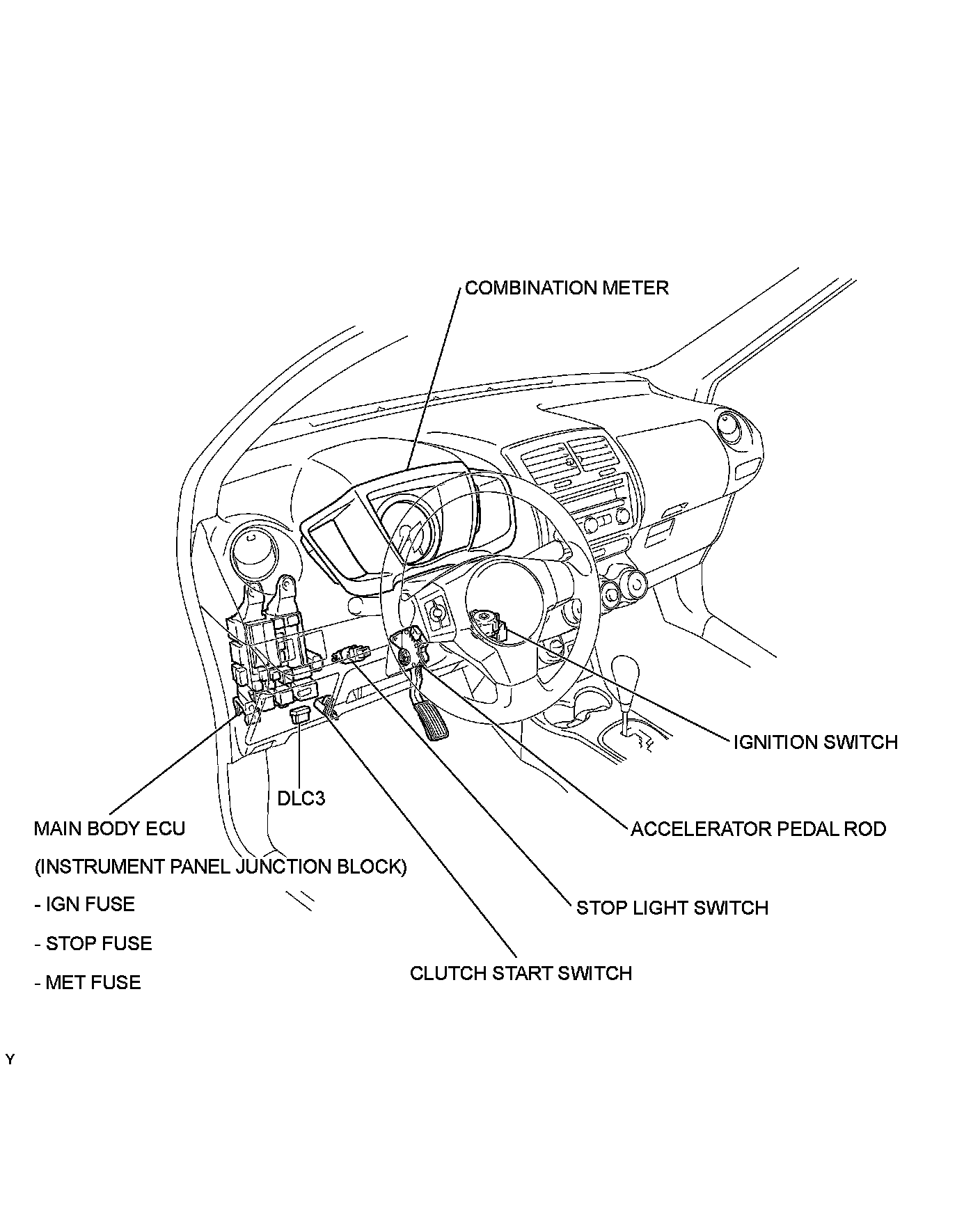 COMBINATION METER

IGNITION SWITCH

DLC3

MAIN BODY ECU

(INSTRUMENT PANEL JUNCTION BLOCK)

- IGN FUSE

- STOP FUSE

- MET FUSE

ACCELERATOR PEDAL ROD

STOP LIGHT SWITCH

CLUTCH START SWITCH

Y