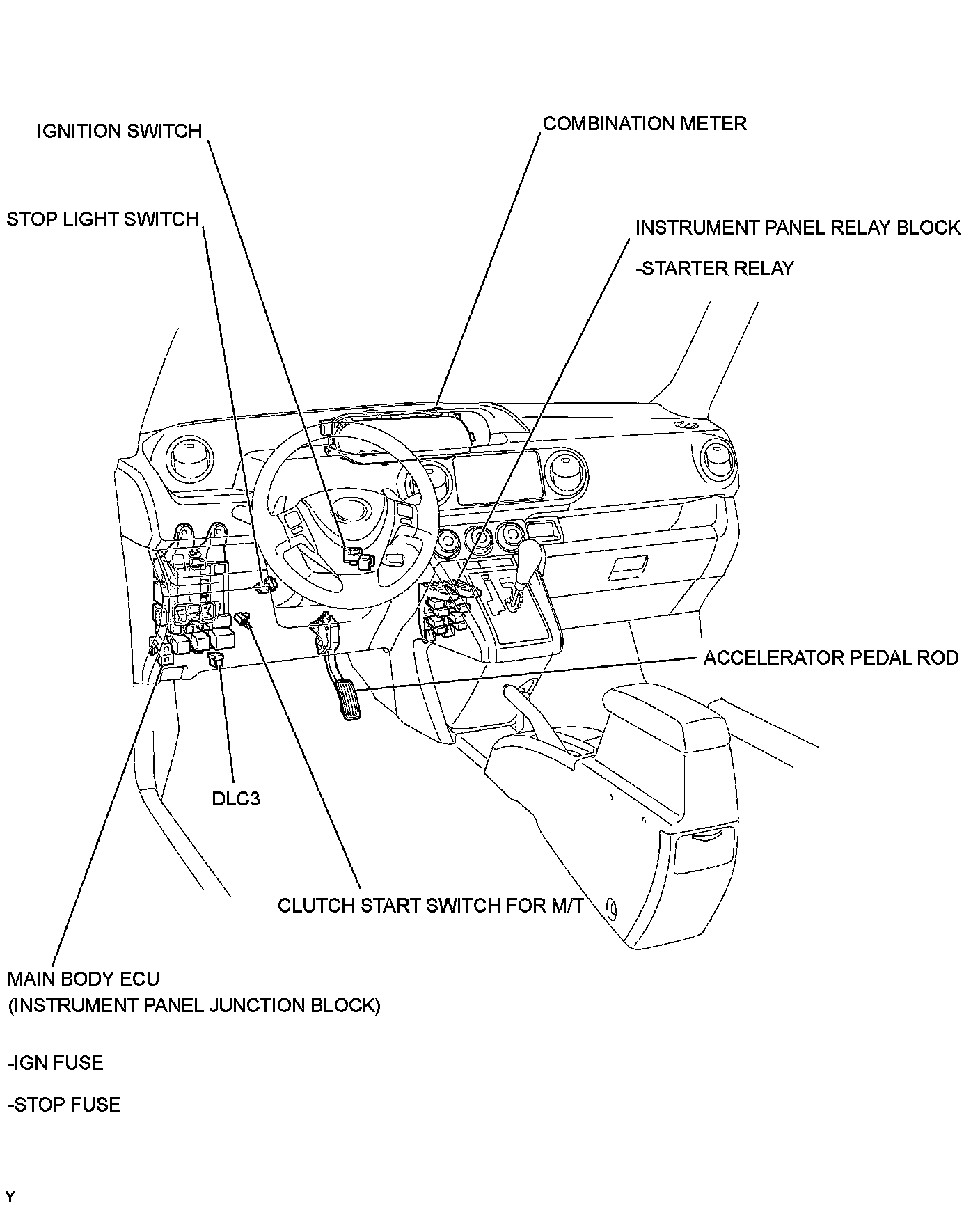 IGNITION SWITCH

COMBINATION METER

STOP LIGHT SWITCH

INSTRUMENT PANEL RELAY BLOCK

-STARTER RELAY

ACCELERATOR PEDAL ROD

DLC3

CLUTCH START SWITCH FOR M/T

MAIN BODY ECU
(INSTRUMENT PANEL JUNCTION BLOCK)

-IGN FUSE

-STOP FUSE

Y