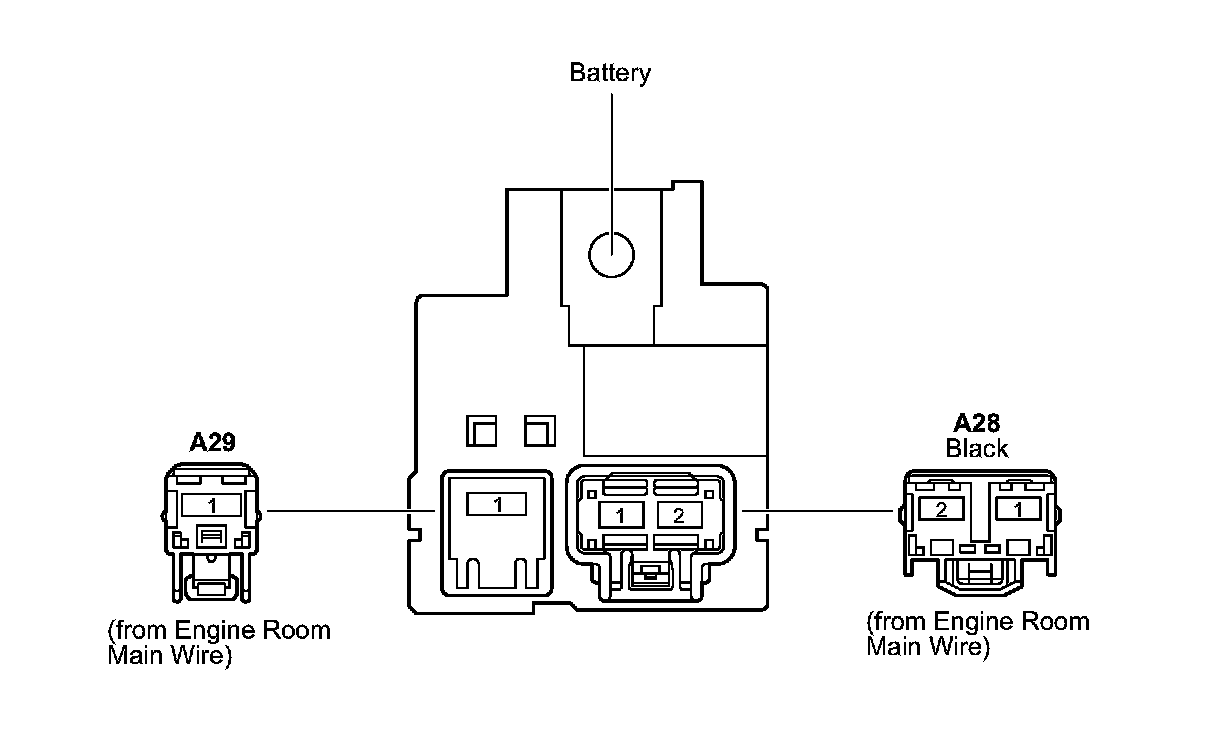 Battery

A29

1

(from Engine Room Main Wire)

1

1 2

A28
Black

2 1

(from Engine Room Main Wire)