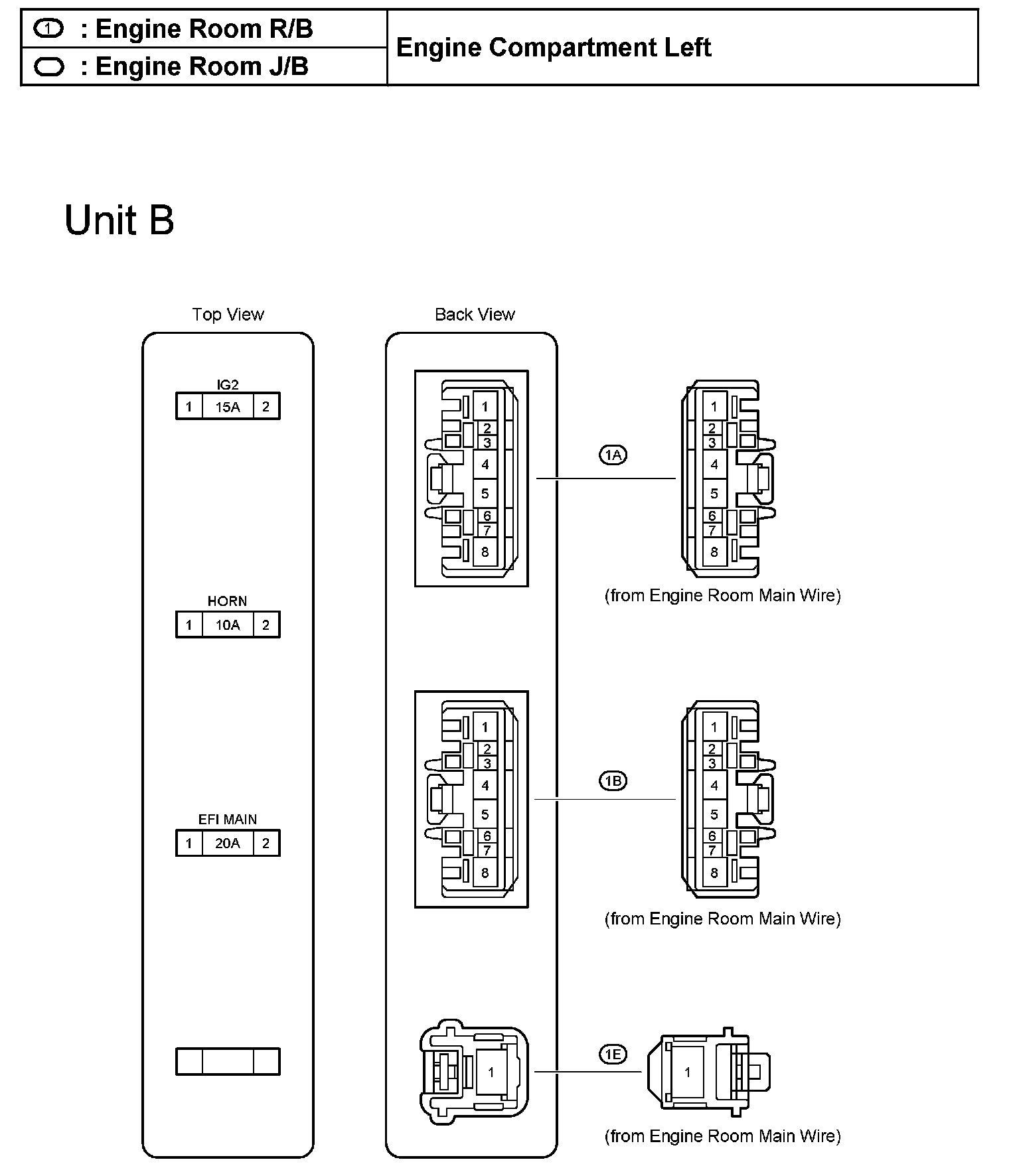 | 1 : Engine Room R/B | Engine Compartment Left |
|---|---|
| : Engine Room J/B | |

Unit B

Top View

IG2
1 15A 2

HORN
1 10A 2

EFI MAIN
1 20A 2

Back View

1 2 3 4 5 6 7 8

1A

1 2 3 4 5 6 7 8

(from Engine Room Main Wire)

1 2 3 4 5 6 7 8

1B

1 2 3 4 5 6 7 8

(from Engine Room Main Wire)

1

1E

1

(from Engine Room Main Wire)