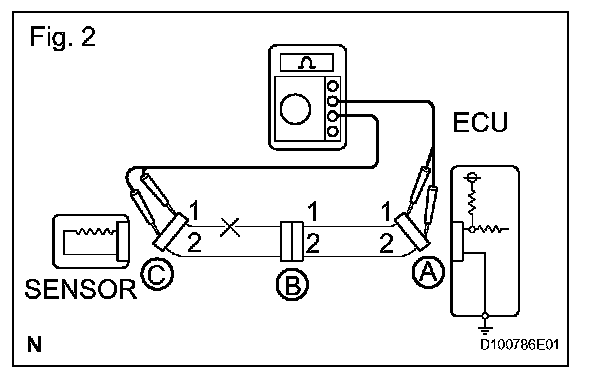 Fig. 2

Ω

ECU

1
2

1
2

1
2

SENSOR C

B

A

N

D100786E01