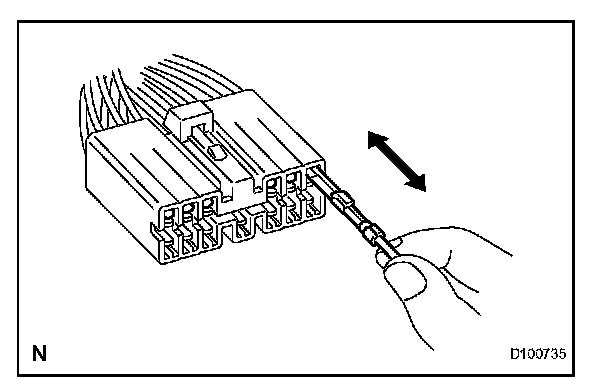 N

D100735