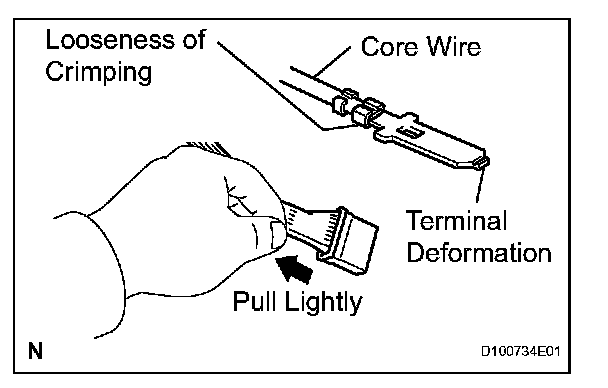 Looseness of Crimping

Core Wire

Terminal Deformation

Pull Lightly

N

D100734E01