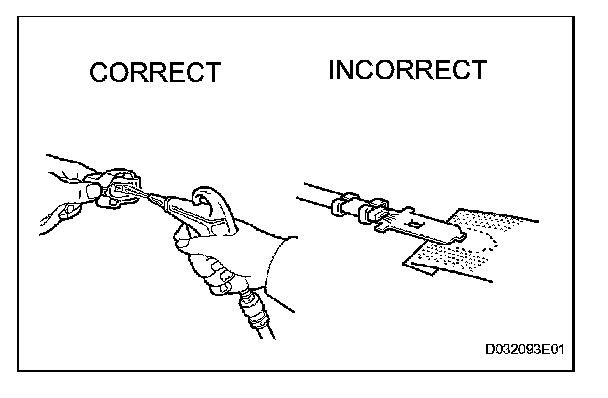 CORRECT

INCORRECT

D032093E01