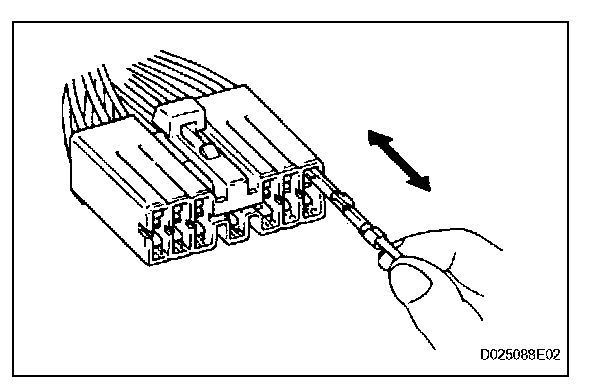 D025088E02