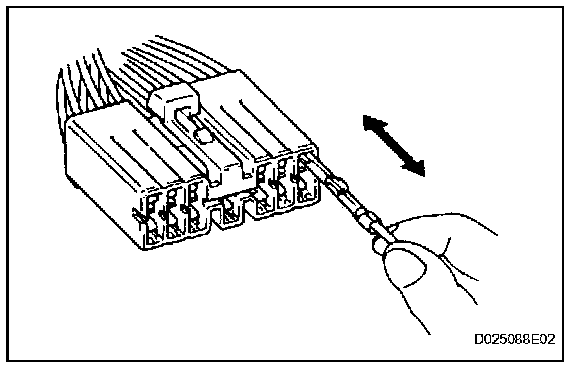 D025088E02