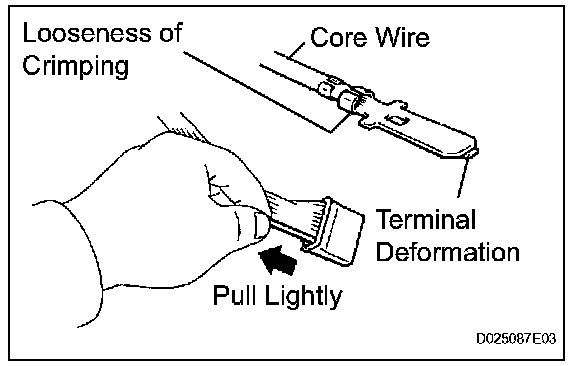 Looseness of Crimping

Core Wire

Terminal Deformation

Pull Lightly

D025087E03