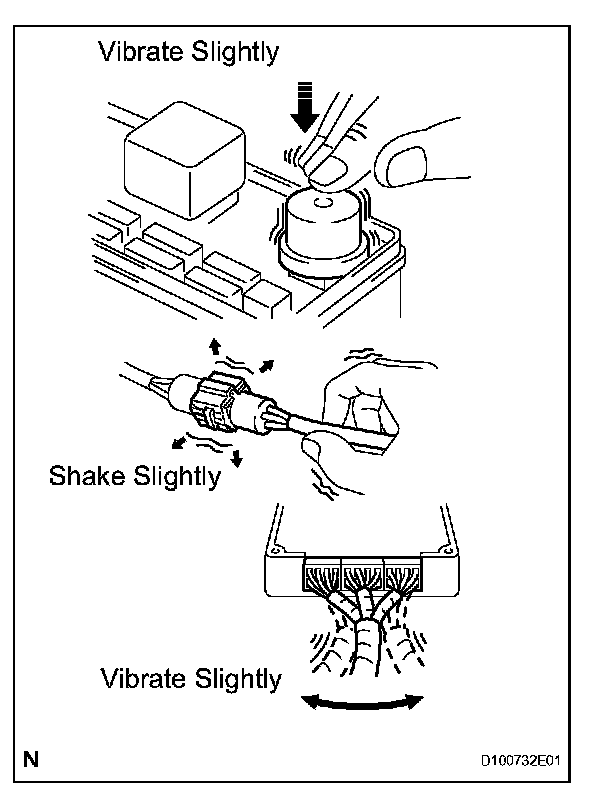 Vibrate Slightly

Shake Slightly

Vibrate Slightly

N

D100732E01