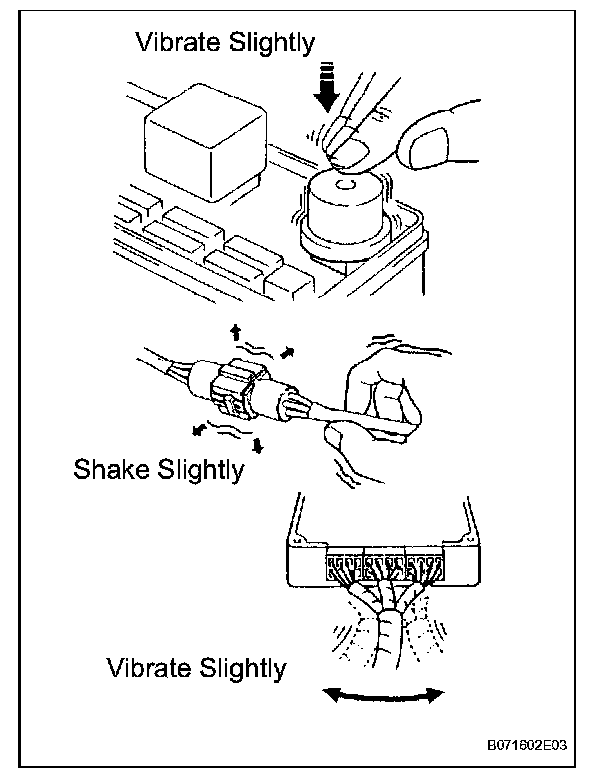 Vibrate Slightly

Shake Slightly

Vibrate Slightly

B071602E03