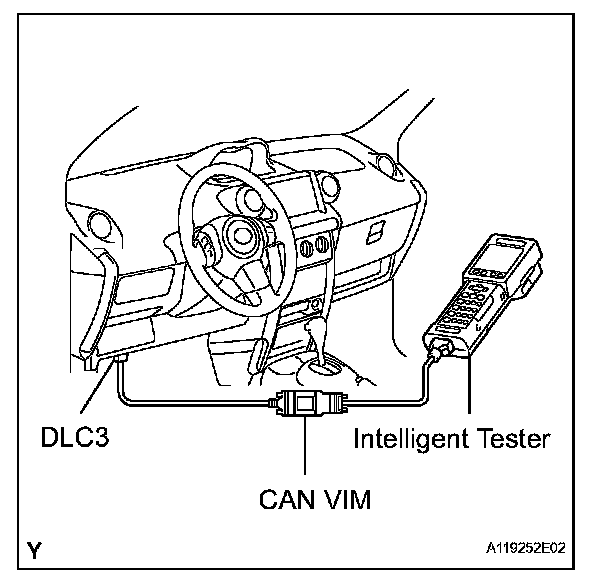 DLC3

Intelligent Tester

CAN VIM

Y

A119252E02