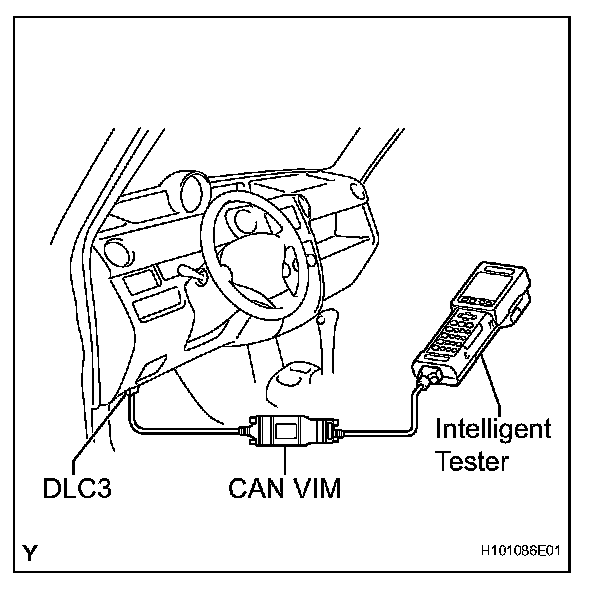 Intelligent Tester

DLC3

CAN VIM

Y

H101086E01