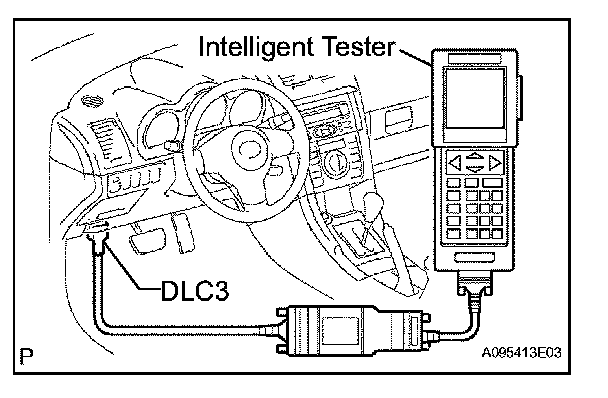 Intelligent Tester

DLC3

P

A095413E03