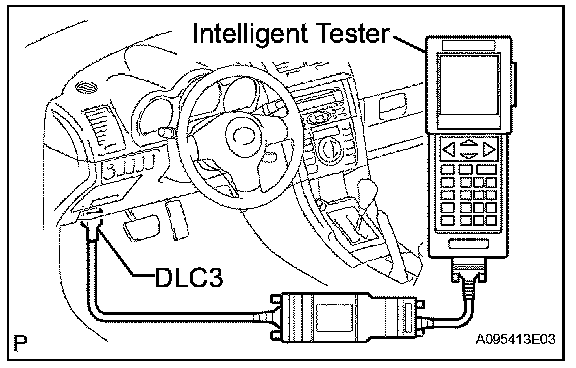 Intelligent Tester

DLC3

P

A095413E03