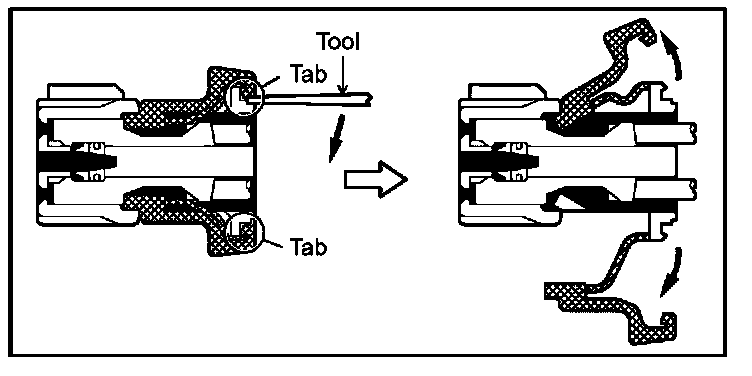 Tool
Tab
Tab