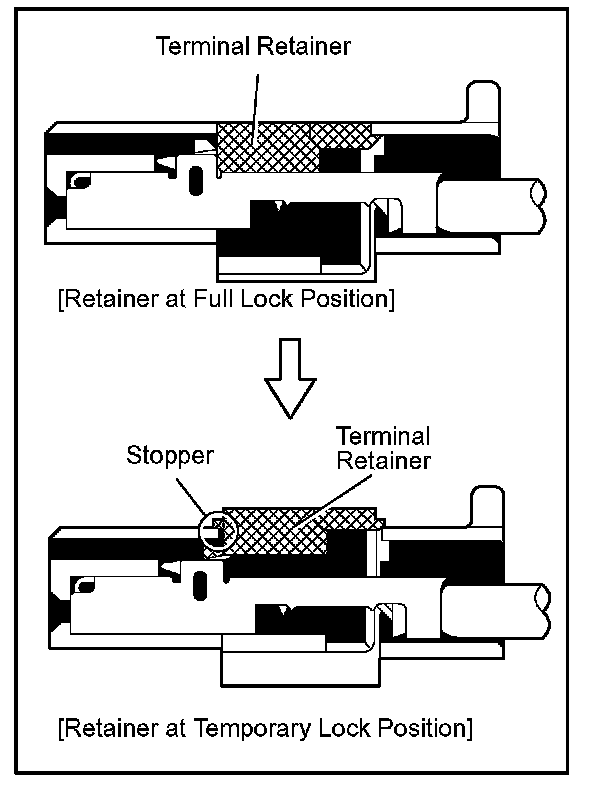 Terminal Retainer

[Retainer at Full Lock Position]

Stopper

Terminal Retainer

[Retainer at Temporary Lock Position]