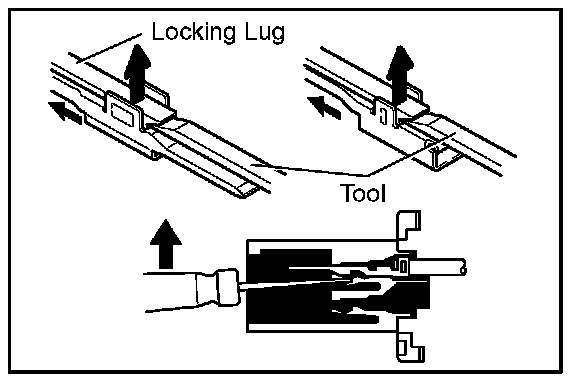 Locking Lug

Tool