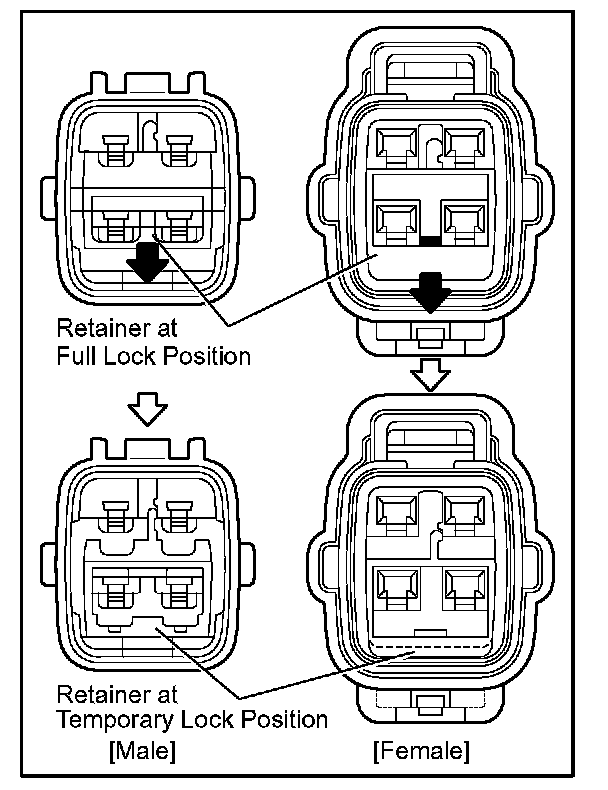 Retainer at
Full Lock Position

Retainer at
Temporary Lock Position

[Male]

[Female]