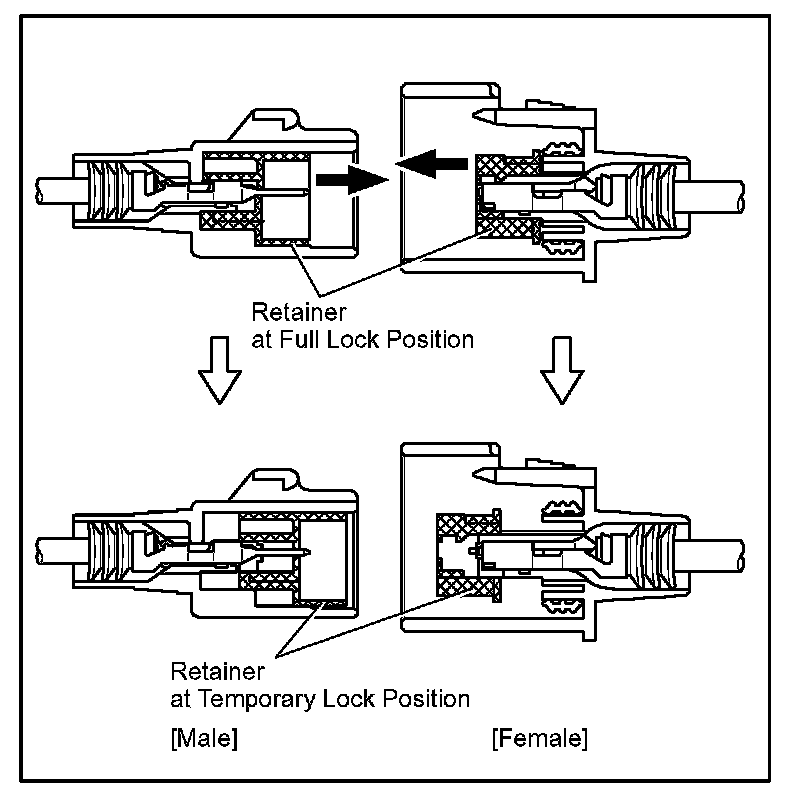 Retainer
at Full Lock Position

Retainer
at Temporary Lock Position

[Male]

[Female]