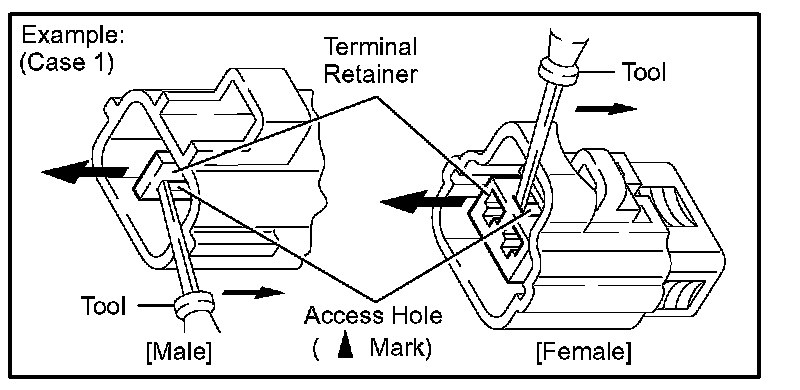 Example:
(Case 1)

Terminal Retainer

Tool

Tool

Access Hole
( ▲ Mark)

[Male]

[Female]