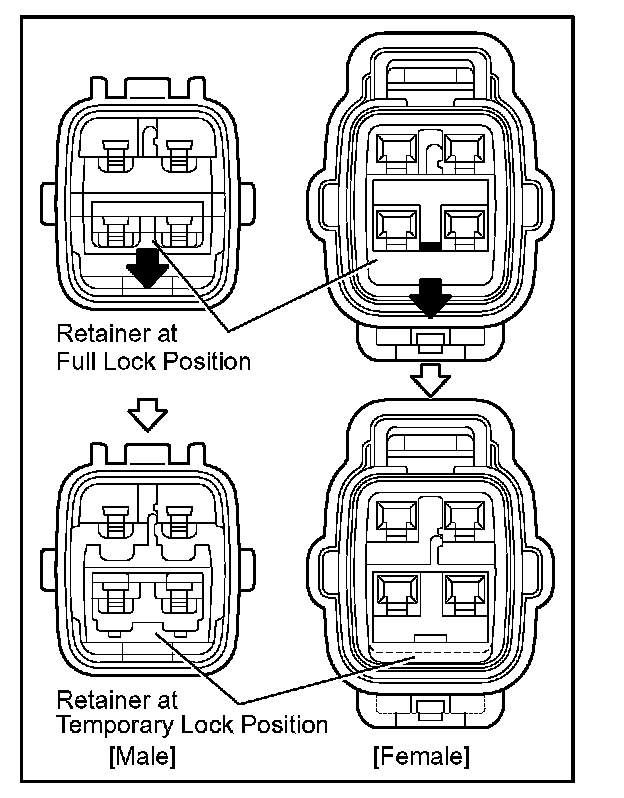 Retainer at
Full Lock Position

Retainer at
Temporary Lock Position

[Male]

[Female]