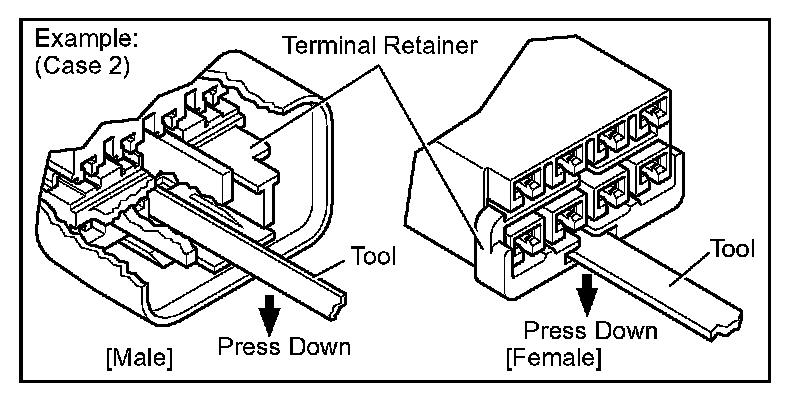 Example:
(Case 2)

Terminal Retainer

Tool

Press Down

[Male]

Tool

Press Down

[Female]