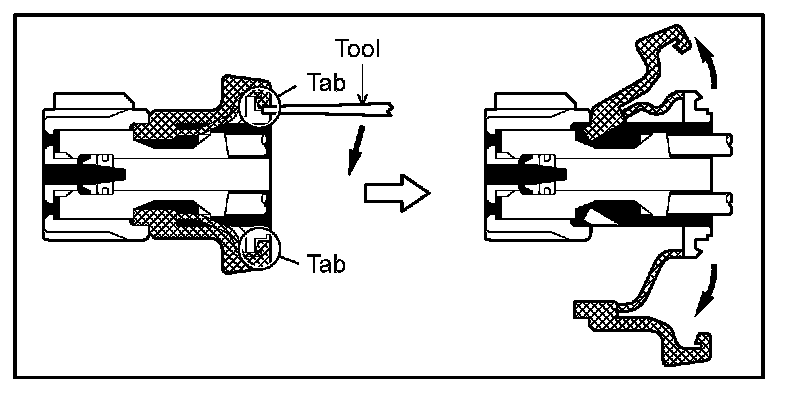 Tool
Tab
Tab