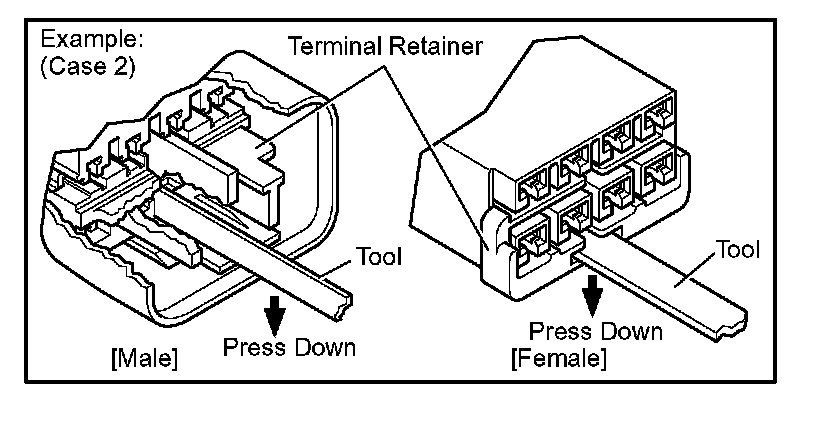 Example:
(Case 2)

Terminal Retainer

Tool

Press Down

[Male]

Tool

Press Down

[Female]