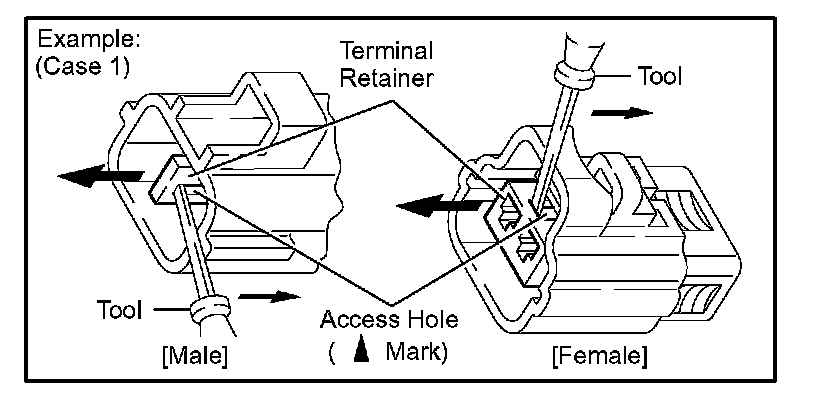 Example:
(Case 1)

Terminal Retainer

Tool

Tool

Access Hole
( ▲ Mark)

[Male]

[Female]