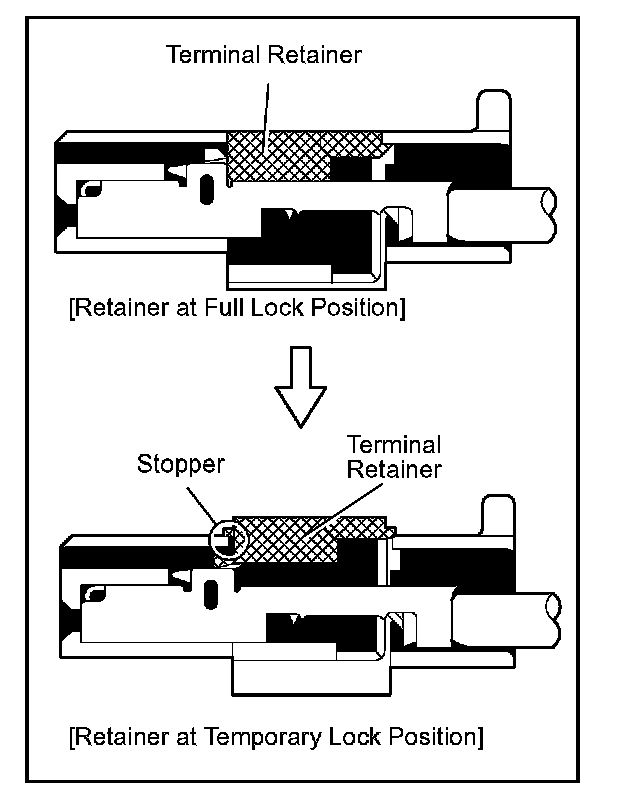 Terminal Retainer

[Retainer at Full Lock Position]

Stopper

Terminal Retainer

[Retainer at Temporary Lock Position]