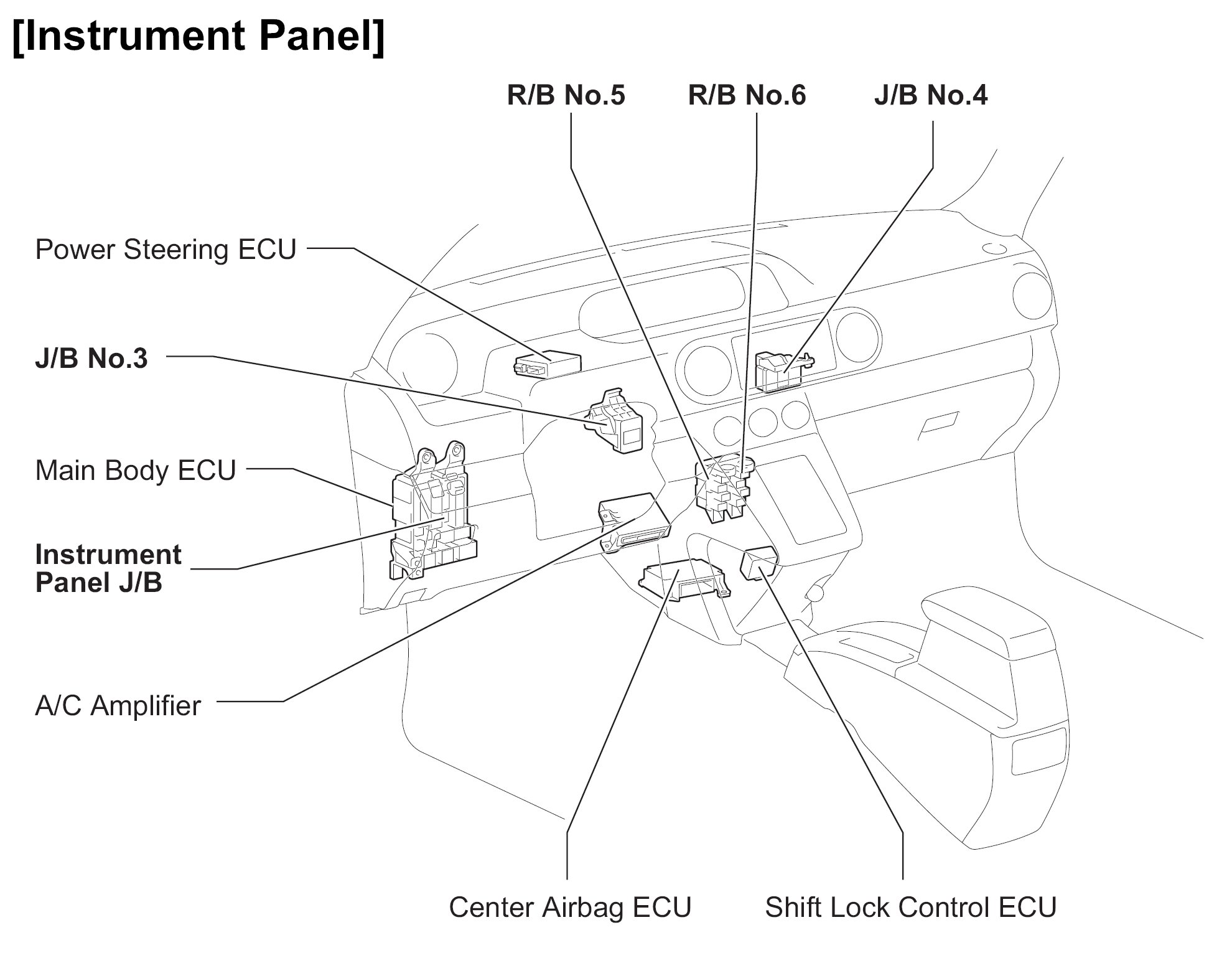 [Instrument Panel]

R/B No.5

R/B No.6

J/B No.4

Power Steering ECU

J/B No.3

Main Body ECU

Instrument Panel J/B

A/C Amplifier

Center Airbag ECU

Shift Lock Control ECU