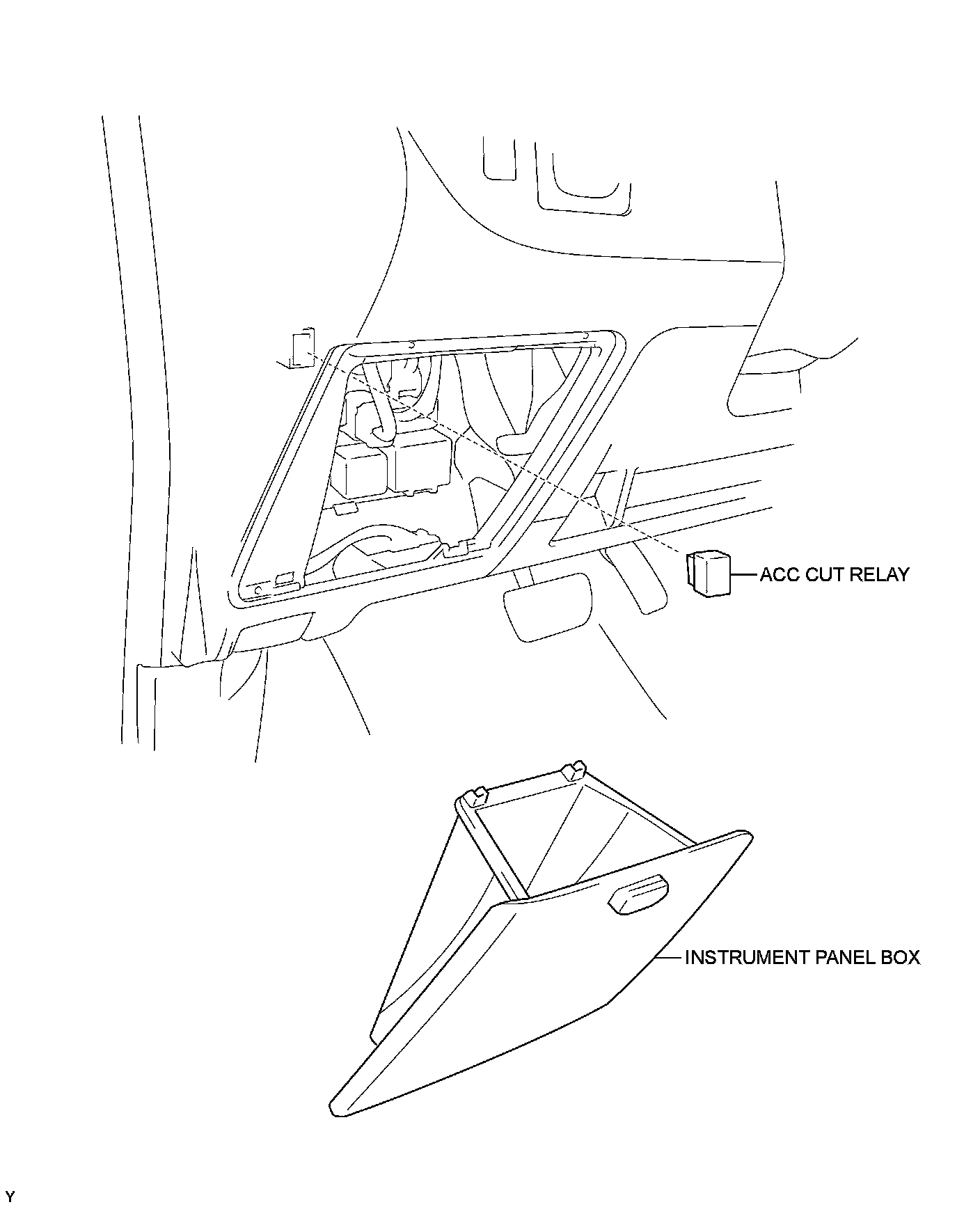 ACC CUT RELAY

INSTRUMENT PANEL BOX

Y