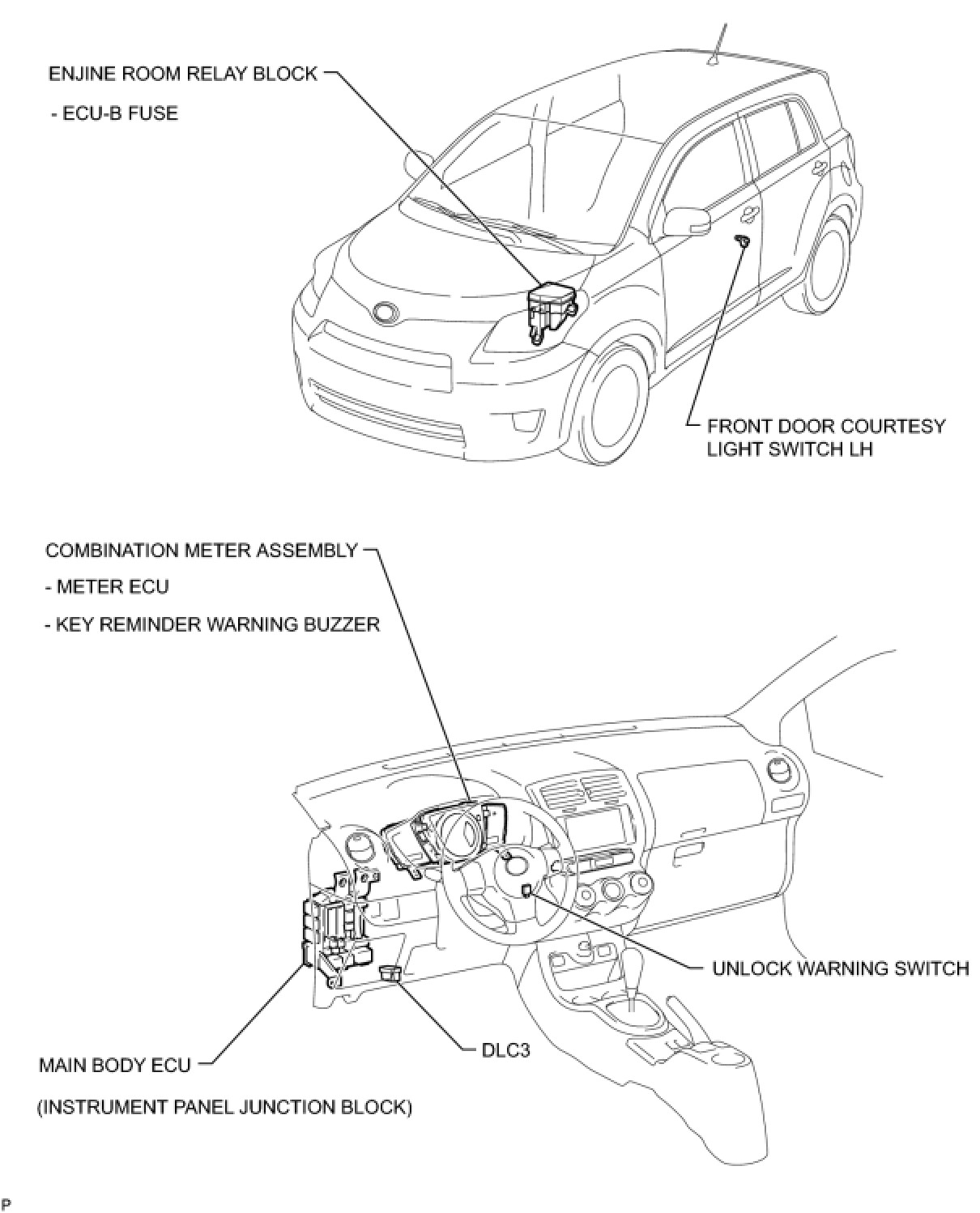 ENJINE ROOM RELAY BLOCK

- ECU-B FUSE

FRONT DOOR COURTESY LIGHT SWITCH LH

COMBINATION METER ASSEMBLY

- METER ECU

- KEY REMINDER WARNING BUZZER

UNLOCK WARNING SWITCH

DLC3

MAIN BODY ECU

(INSTRUMENT PANEL JUNCTION BLOCK)

P