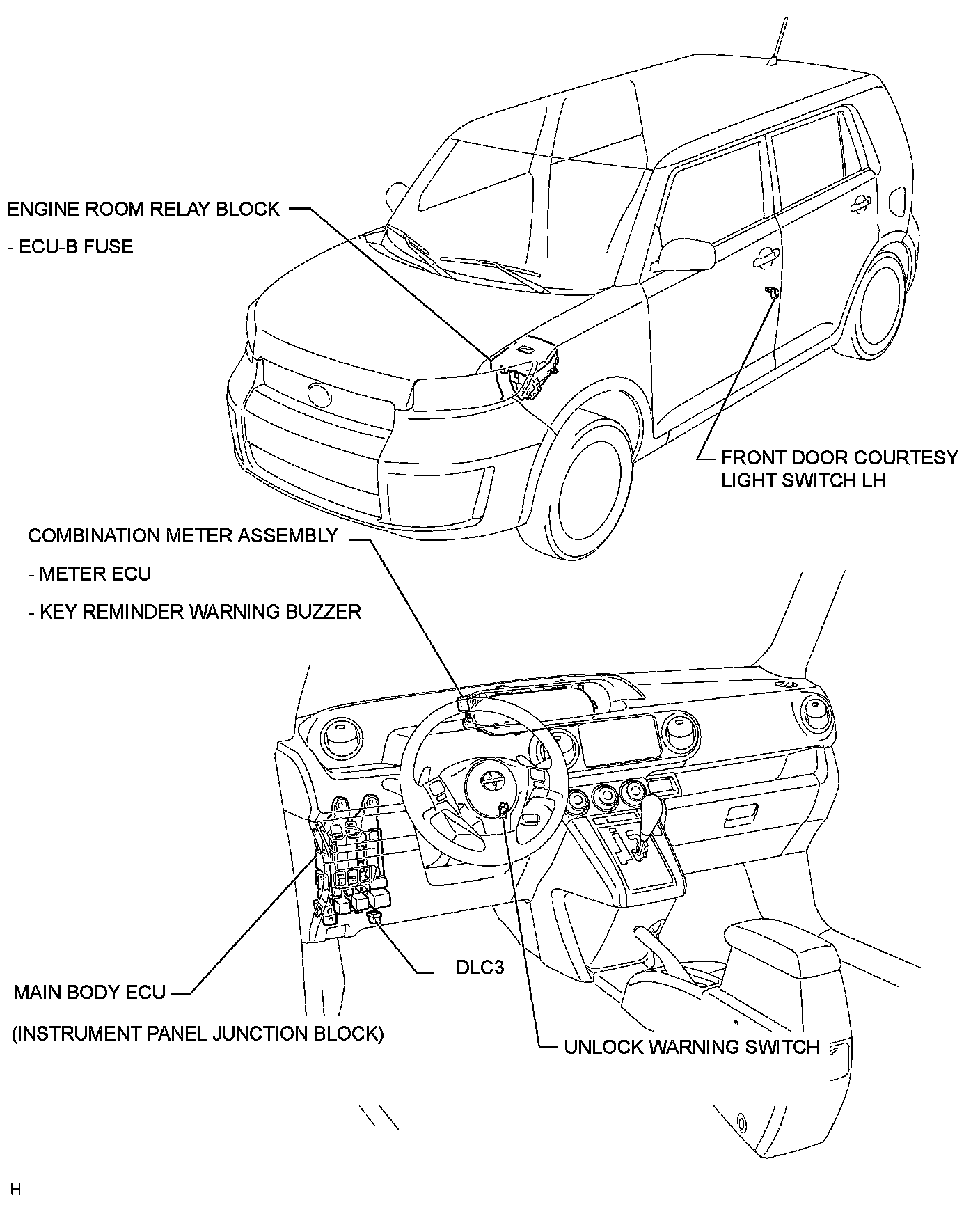 ENGINE ROOM RELAY BLOCK

- ECU-B FUSE

FRONT DOOR COURTESY LIGHT SWITCH LH

COMBINATION METER ASSEMBLY

- METER ECU

- KEY REMINDER WARNING BUZZER

DLC3

MAIN BODY ECU

(INSTRUMENT PANEL JUNCTION BLOCK)

UNLOCK WARNING SWITCH

H