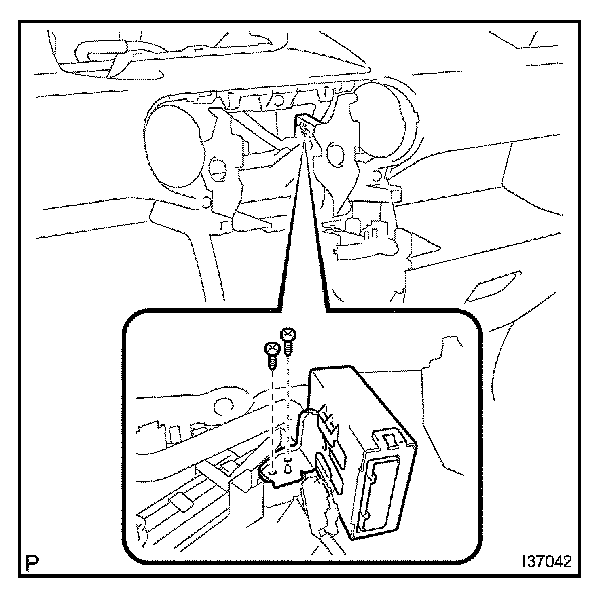 P

I37042