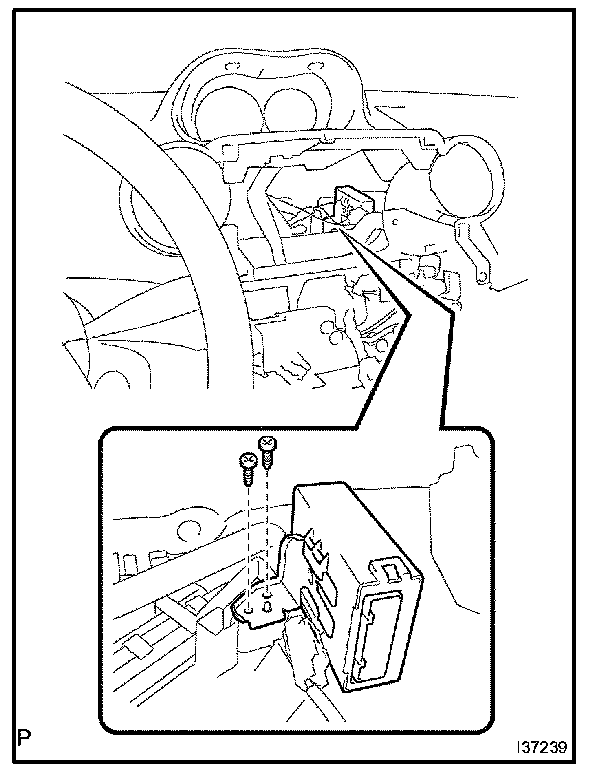 P

I37239