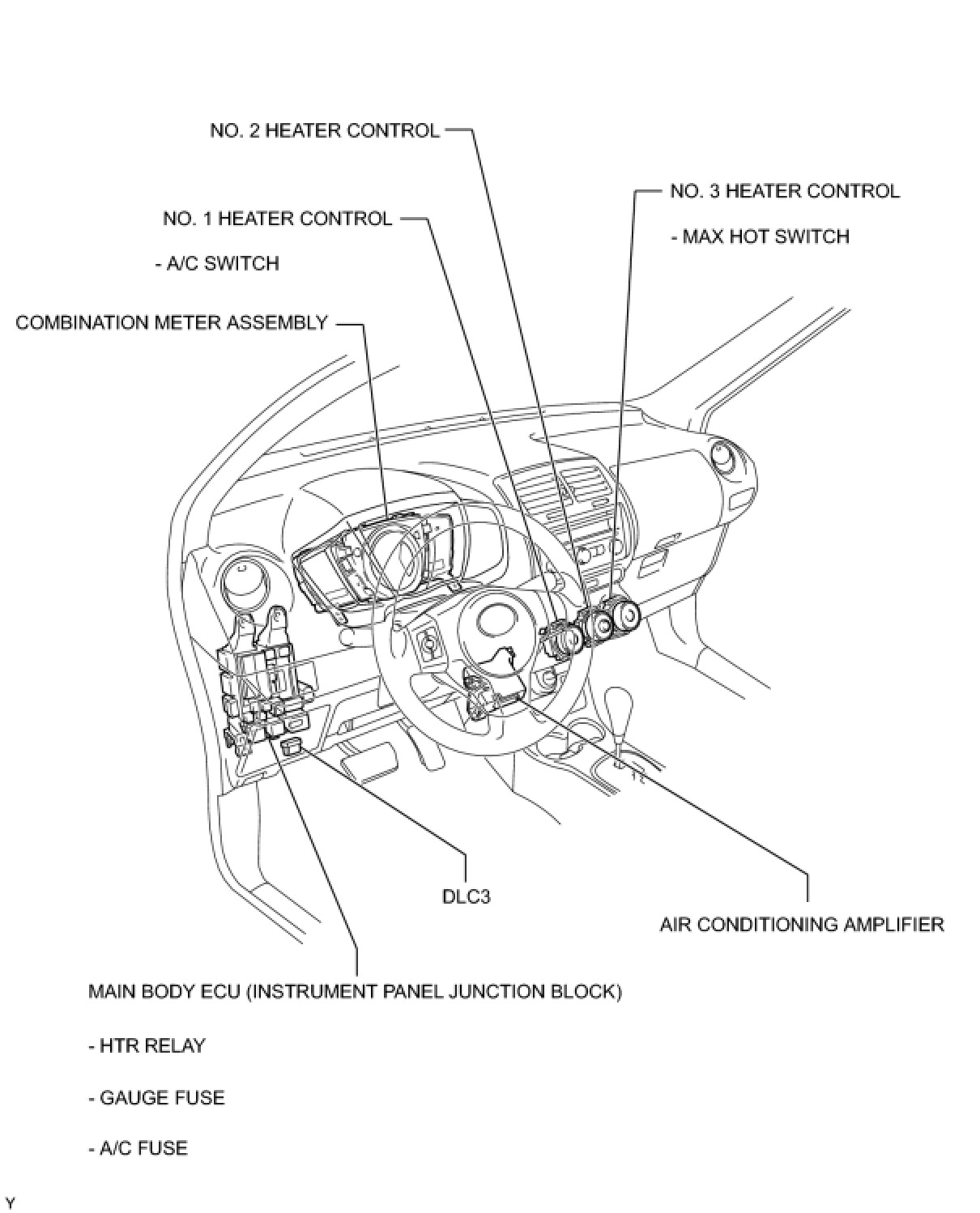 NO. 2 HEATER CONTROL

NO. 3 HEATER CONTROL

- MAX HOT SWITCH

NO. 1 HEATER CONTROL

- A/C SWITCH

COMBINATION METER ASSEMBLY

DLC3

AIR CONDITIONING AMPLIFIER

MAIN BODY ECU (INSTRUMENT PANEL JUNCTION BLOCK)

- HTR RELAY

- GAUGE FUSE

- A/C FUSE

Y