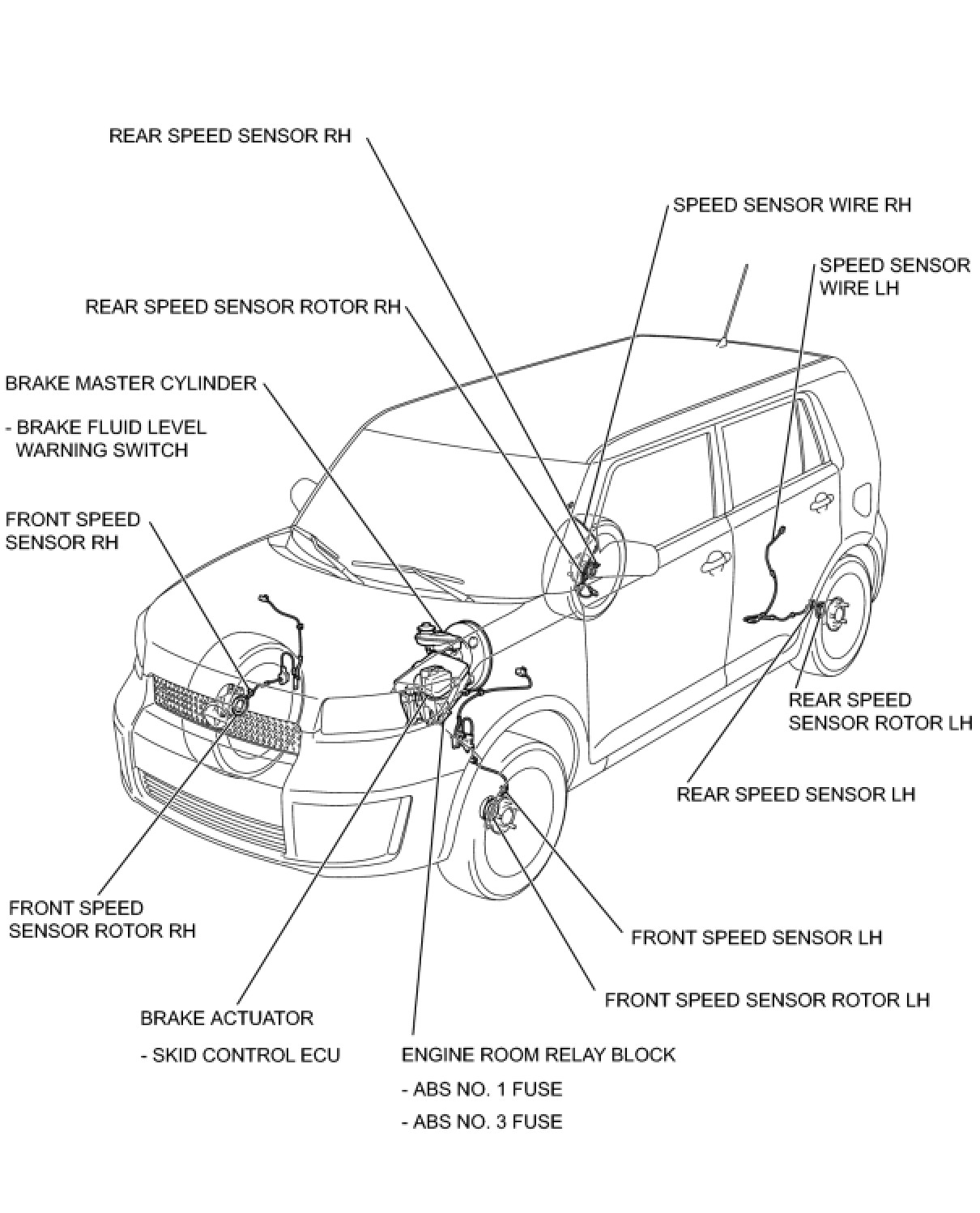 REAR SPEED SENSOR RH

SPEED SENSOR WIRE RH

SPEED SENSOR WIRE LH

REAR SPEED SENSOR ROTOR RH

BRAKE MASTER CYLINDER

- BRAKE FLUID LEVEL WARNING SWITCH

FRONT SPEED SENSOR RH

REAR SPEED SENSOR ROTOR LH

REAR SPEED SENSOR LH

FRONT SPEED SENSOR ROTOR RH

FRONT SPEED SENSOR LH

FRONT SPEED SENSOR ROTOR LH

BRAKE ACTUATOR

- SKID CONTROL ECU

ENGINE ROOM RELAY BLOCK

- ABS NO. 1 FUSE

- ABS NO. 3 FUSE