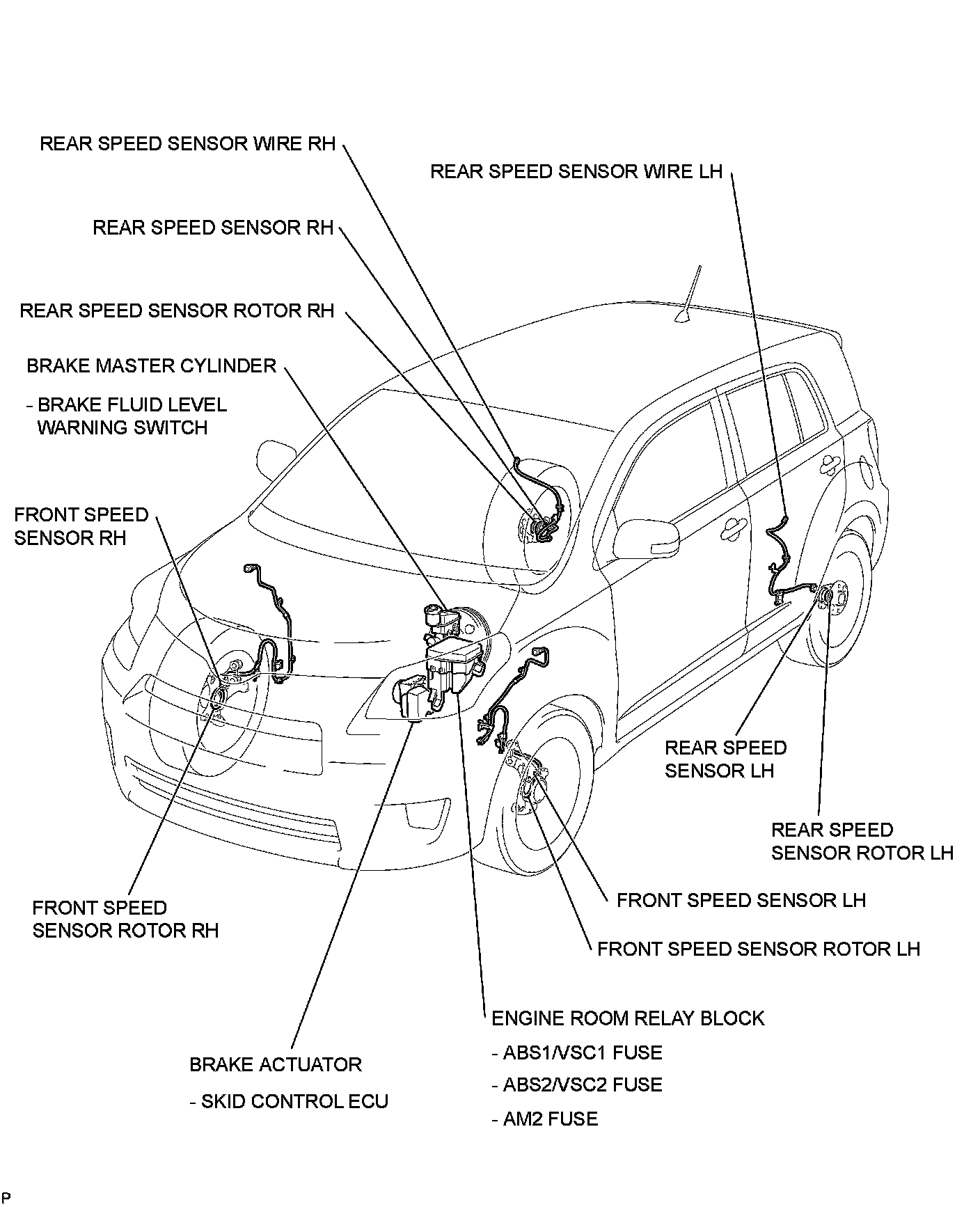 REAR SPEED SENSOR WIRE RH

REAR SPEED SENSOR WIRE LH

REAR SPEED SENSOR RH

REAR SPEED SENSOR ROTOR RH

BRAKE MASTER CYLINDER

- BRAKE FLUID LEVEL WARNING SWITCH

FRONT SPEED SENSOR RH

REAR SPEED SENSOR LH

REAR SPEED SENSOR ROTOR LH

FRONT SPEED SENSOR ROTOR RH

FRONT SPEED SENSOR LH

FRONT SPEED SENSOR ROTOR LH

ENGINE ROOM RELAY BLOCK

- ABS1/VSC1 FUSE

- ABS2/VSC2 FUSE

- AM2 FUSE

BRAKE ACTUATOR

- SKID CONTROL ECU

P