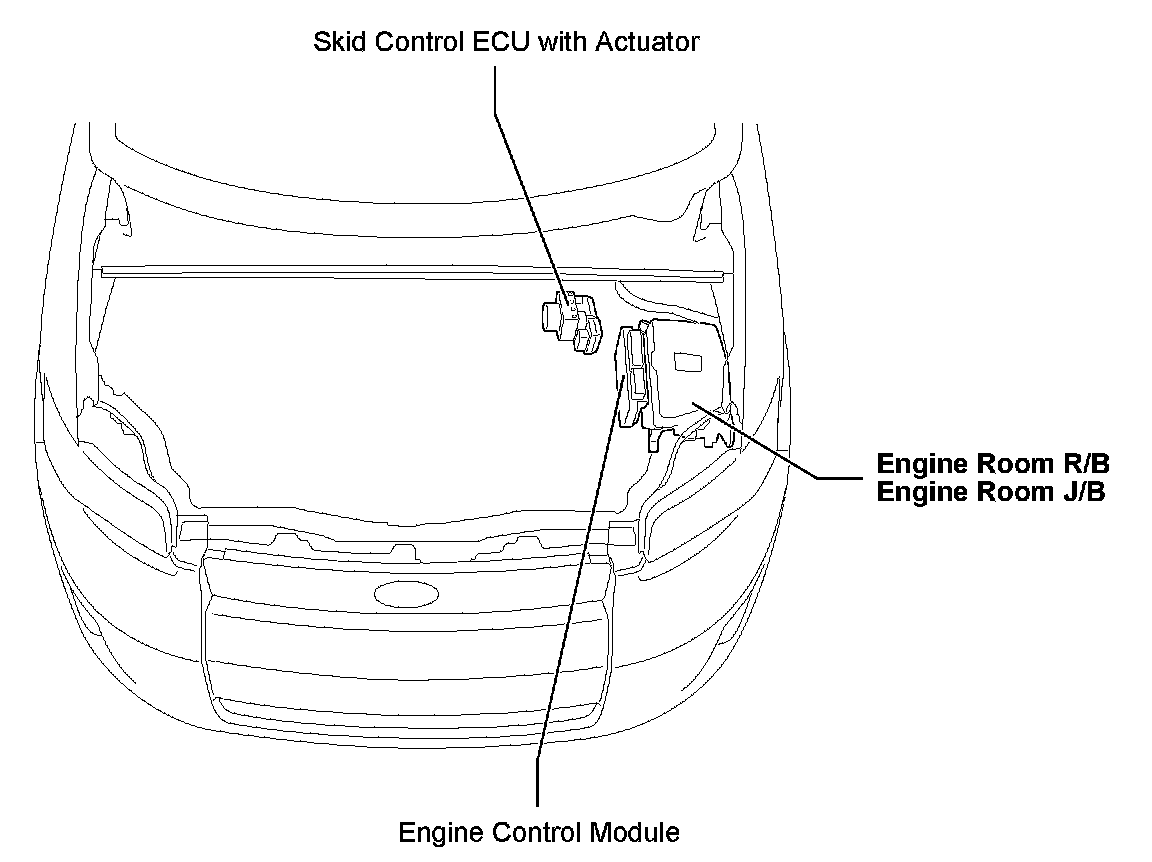 Skid Control ECU with Actuator

Engine Room R/B
Engine Room J/B

Engine Control Module