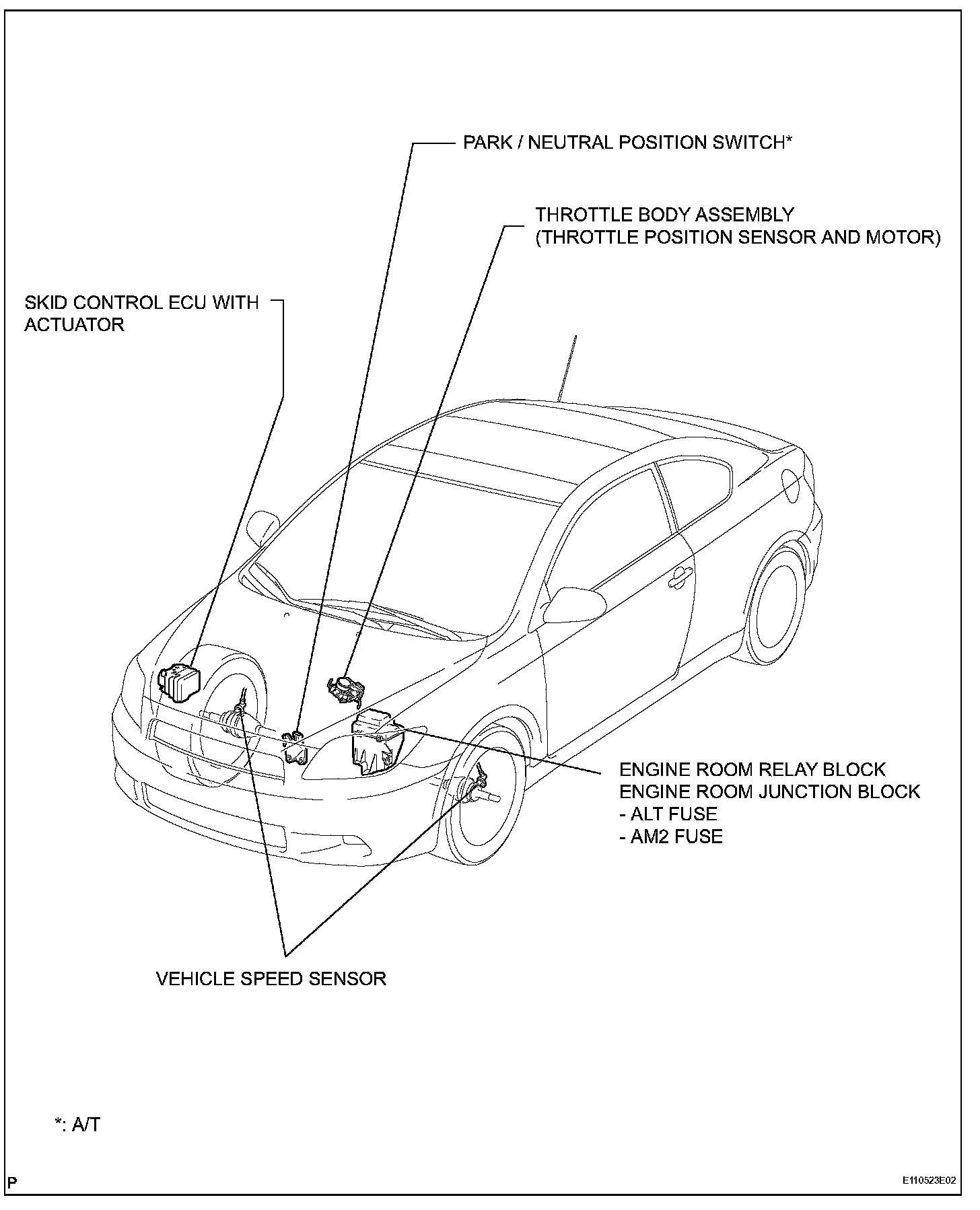 PARK / NEUTRAL POSITION SWITCH*

THROTTLE BODY ASSEMBLY
(THROTTLE POSITION SENSOR AND MOTOR)

SKID CONTROL ECU WITH ACTUATOR

ENGINE ROOM RELAY BLOCK
ENGINE ROOM JUNCTION BLOCK
- ALT FUSE
- AM2 FUSE

VEHICLE SPEED SENSOR

*: A/T

P

E110523E02