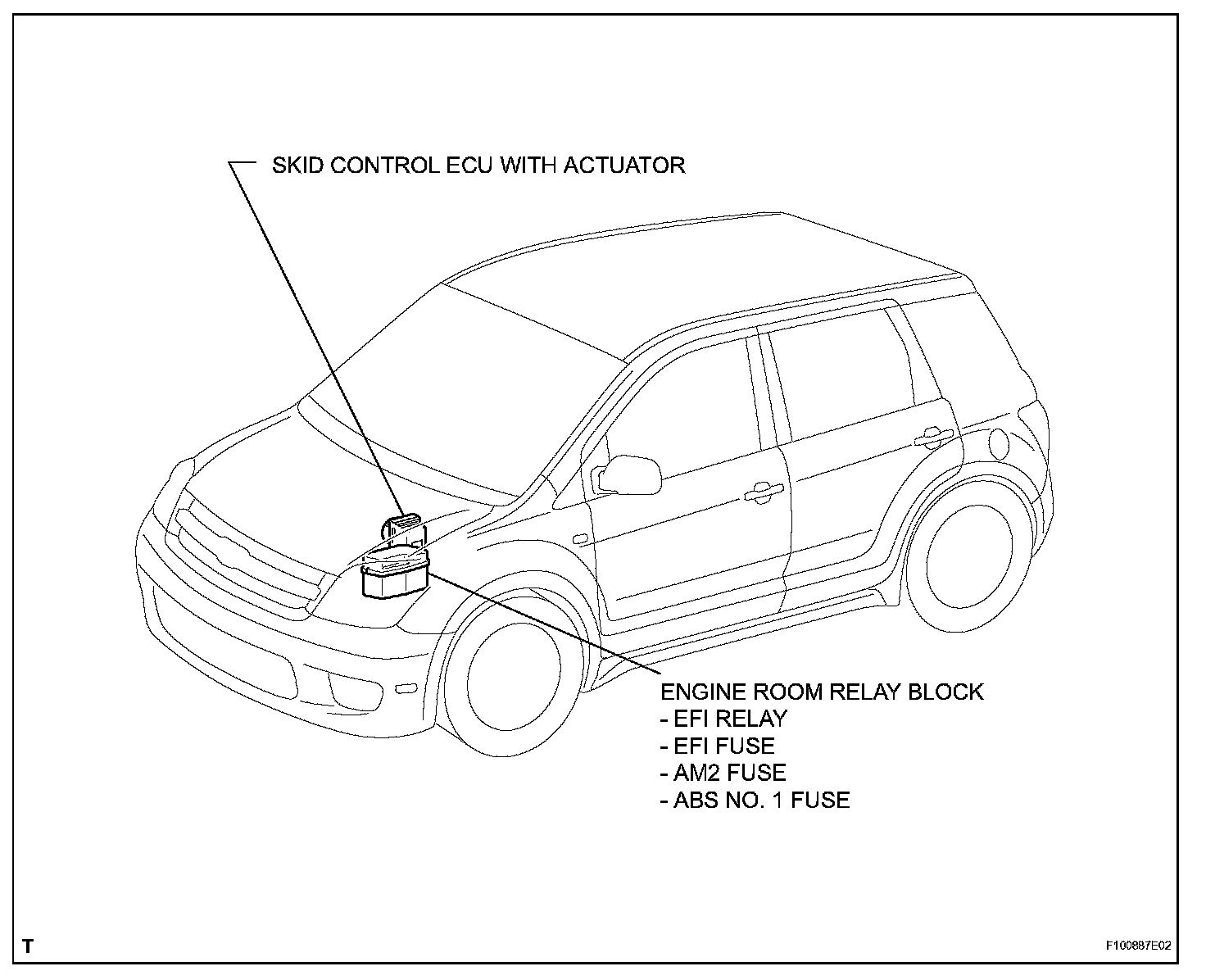 SKID CONTROL ECU WITH ACTUATOR

ENGINE ROOM RELAY BLOCK
- EFI RELAY
- EFI FUSE
- AM2 FUSE
- ABS NO. 1 FUSE

T

F100887E02