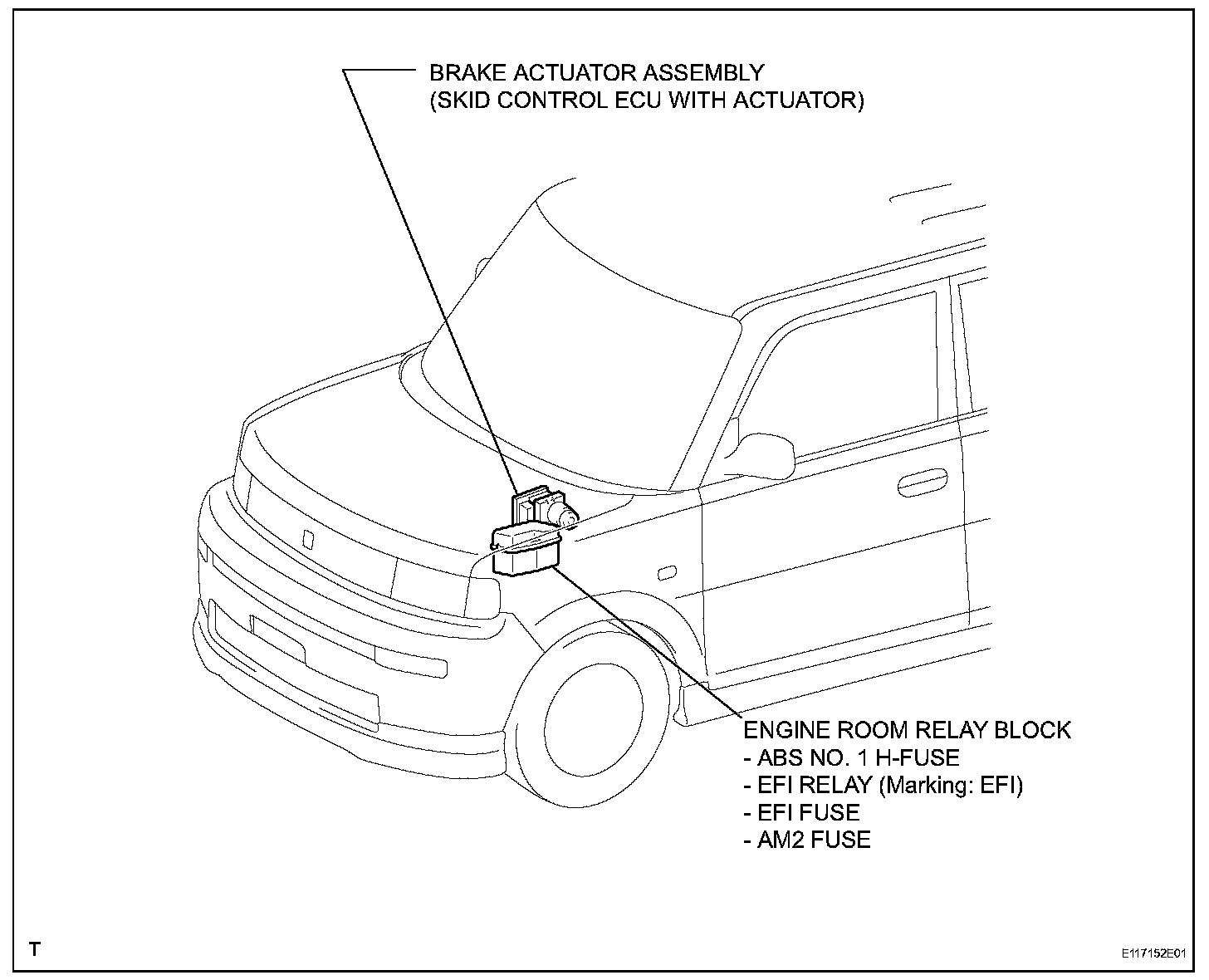 BRAKE ACTUATOR ASSEMBLY
(SKID CONTROL ECU WITH ACTUATOR)

ENGINE ROOM RELAY BLOCK
- ABS NO. 1 H-FUSE
- EFI RELAY (Marking: EFI)
- EFI FUSE
- AM2 FUSE

T

E117152E01