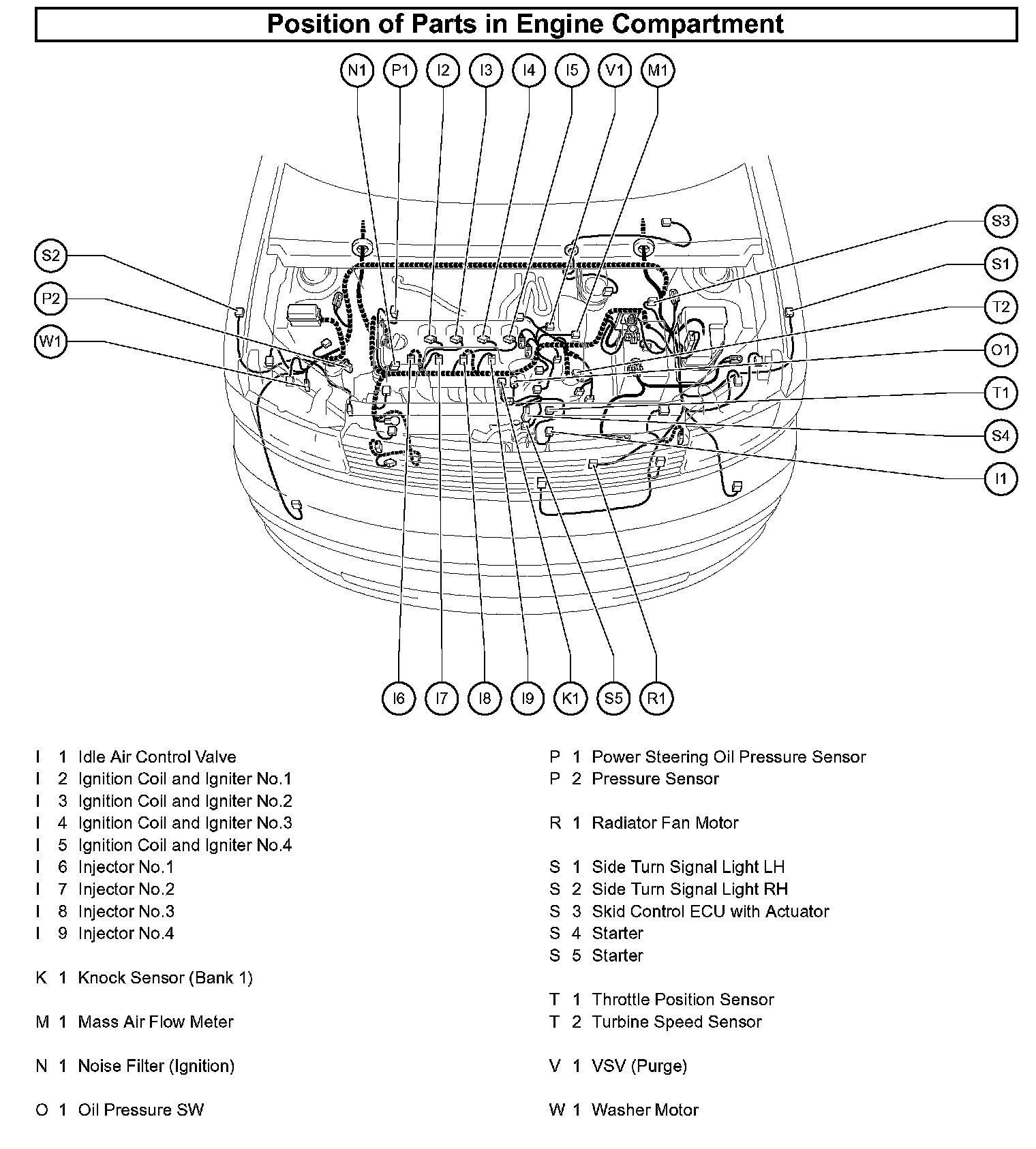 Position of Parts in Engine Compartment

N1 P1 I2 I3 I4 I5 V1 M1

S2
P2
W1

S3
S1
T2
O1
T1
S4
I1

I6 I7 I8 I9 K1 S5 R1

I 1 Idle Air Control Valve
I 2 Ignition Coil and Igniter No.1
I 3 Ignition Coil and Igniter No.2
I 4 Ignition Coil and Igniter No.3
I 5 Ignition Coil and Igniter No.4
I 6 Injector No.1
I 7 Injector No.2
I 8 Injector No.3
I 9 Injector No.4

K 1 Knock Sensor (Bank 1)

M 1 Mass Air Flow Meter

N 1 Noise Filter (Ignition)

O 1 Oil Pressure SW

P 1 Power Steering Oil Pressure Sensor
P 2 Pressure Sensor

R 1 Radiator Fan Motor

S 1 Side Turn Signal Light LH
S 2 Side Turn Signal Light RH
S 3 Skid Control ECU with Actuator
S 4 Starter
S 5 Starter

T 1 Throttle Position Sensor
T 2 Turbine Speed Sensor

V 1 VSV (Purge)

W 1 Washer Motor