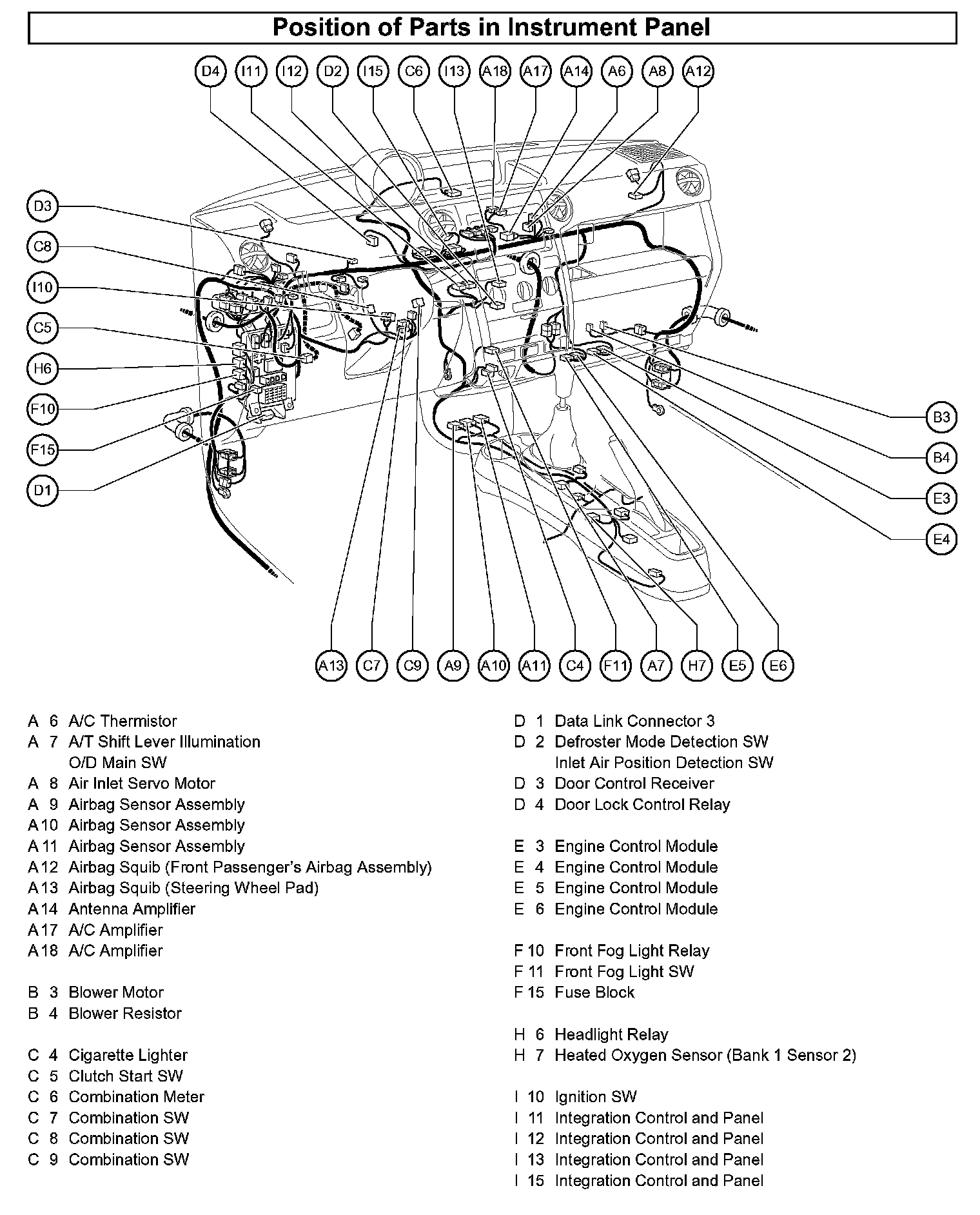 Position of Parts in Instrument Panel

D4 I11 I12 D2 I15 C6 I13 A18 A17 A14 A6 A8 A12

D3
C8
I10
C5
H6
F10
F15
D1

B3
B4
E3
E4

A13 C7 C9 A9 A10 A11 C4 F11 A7 H7 E5 E6

A 6 A/C Thermistor
A 7 A/T Shift Lever Illumination
O/D Main SW
A 8 Air Inlet Servo Motor
A 9 Airbag Sensor Assembly
A 10 Airbag Sensor Assembly
A 11 Airbag Sensor Assembly
A 12 Airbag Squib (Front Passenger's Airbag Assembly)
A 13 Airbag Squib (Steering Wheel Pad)
A 14 Antenna Amplifier
A 17 A/C Amplifier
A 18 A/C Amplifier

B 3 Blower Motor
B 4 Blower Resistor

C 4 Cigarette Lighter
C 5 Clutch Start SW
C 6 Combination Meter
C 7 Combination SW
C 8 Combination SW
C 9 Combination SW

D 1 Data Link Connector 3
D 2 Defroster Mode Detection SW
Inlet Air Position Detection SW
D 3 Door Control Receiver
D 4 Door Lock Control Relay

E 3 Engine Control Module
E 4 Engine Control Module
E 5 Engine Control Module
E 6 Engine Control Module

F 10 Front Fog Light Relay
F 11 Front Fog Light SW
F 15 Fuse Block

H 6 Headlight Relay
H 7 Heated Oxygen Sensor (Bank 1 Sensor 2)

I 10 Ignition SW
I 11 Integration Control and Panel
I 12 Integration Control and Panel
I 13 Integration Control and Panel
I 15 Integration Control and Panel