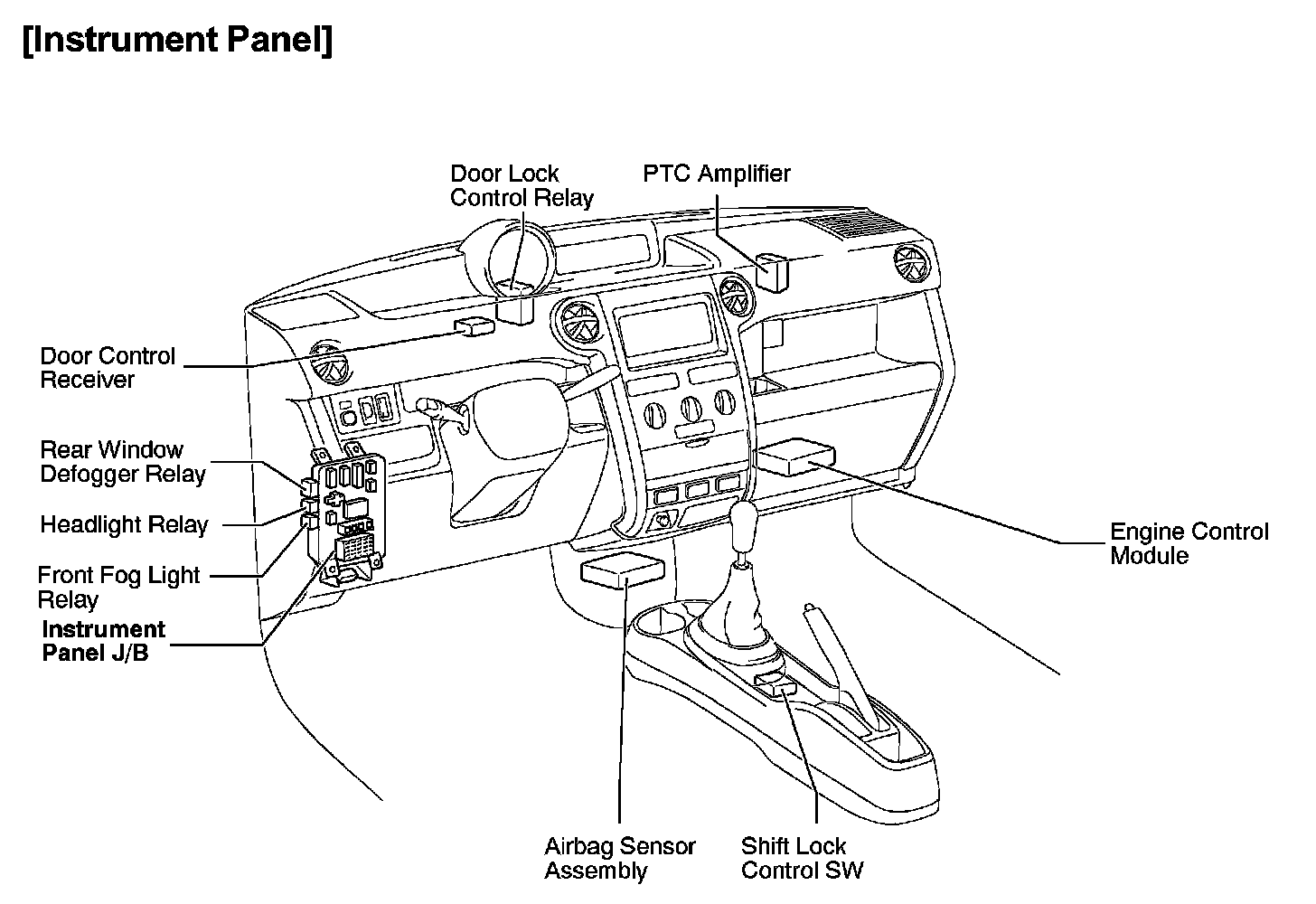 [Instrument Panel]

Door Lock Control Relay

PTC Amplifier

Door Control Receiver

Rear Window Defogger Relay

Headlight Relay

Front Fog Light Relay

Instrument Panel J/B

Engine Control Module

Airbag Sensor Assembly

Shift Lock Control SW