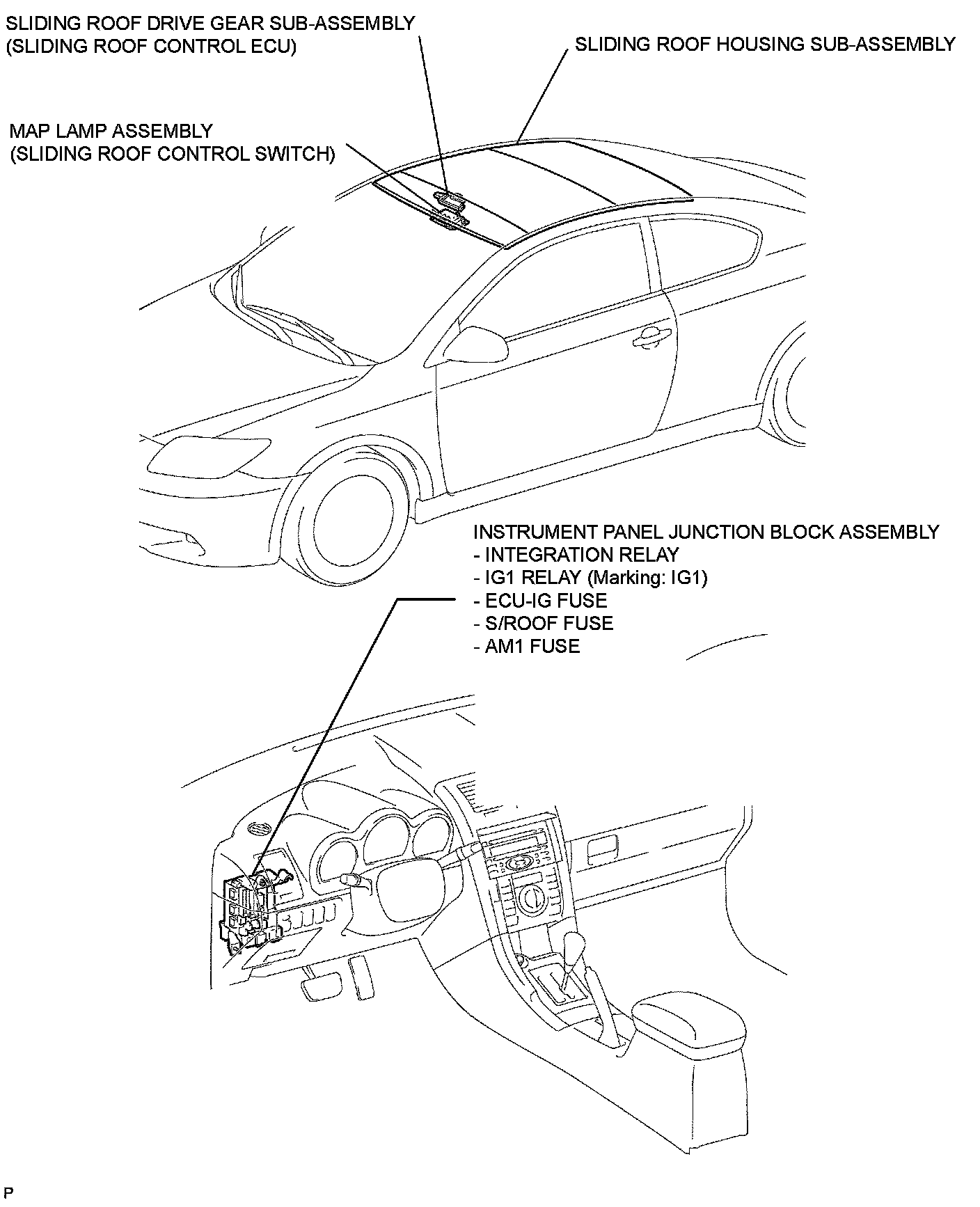 SLIDING ROOF DRIVE GEAR SUB-ASSEMBLY
(SLIDING ROOF CONTROL ECU)

SLIDING ROOF HOUSING SUB-ASSEMBLY

MAP LAMP ASSEMBLY
(SLIDING ROOF CONTROL SWITCH)

INSTRUMENT PANEL JUNCTION BLOCK ASSEMBLY
- INTEGRATION RELAY
- IG1 RELAY (Marking: IG1)
- ECU-IG FUSE
- S/ROOF FUSE
- AM1 FUSE

P