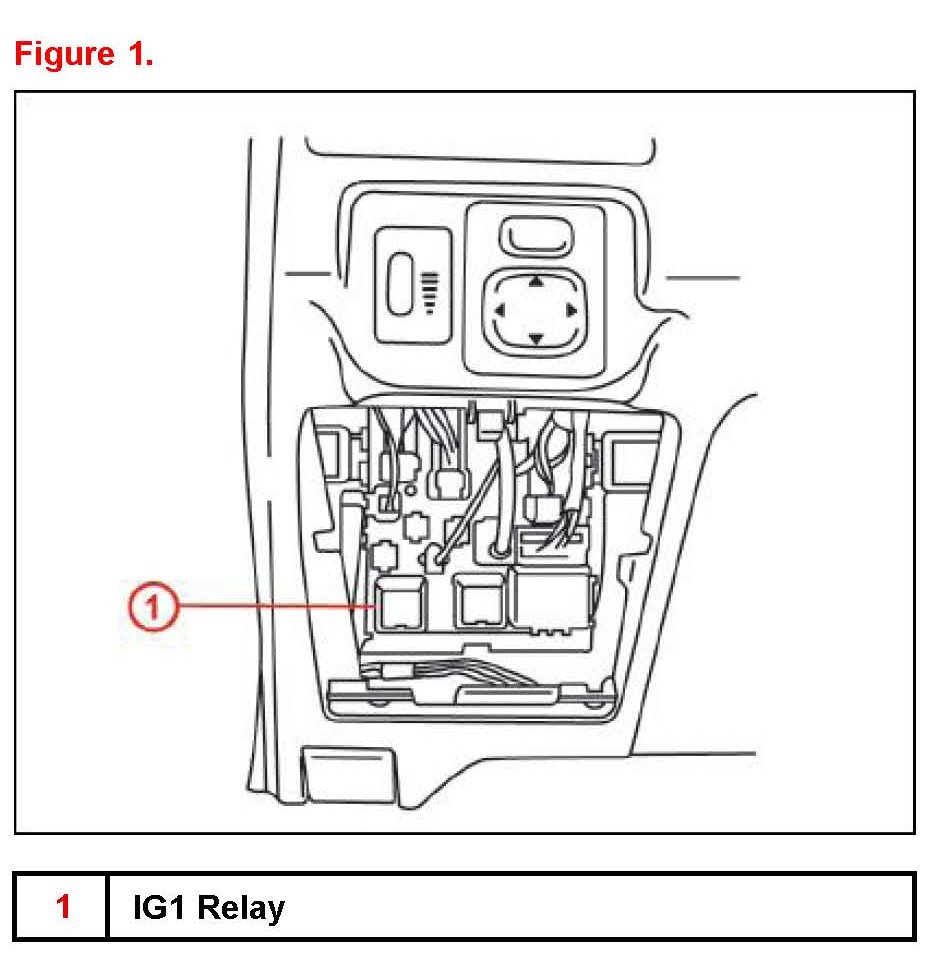 Figure 1.

1

| 1 | IG1 Relay |
|---|---|