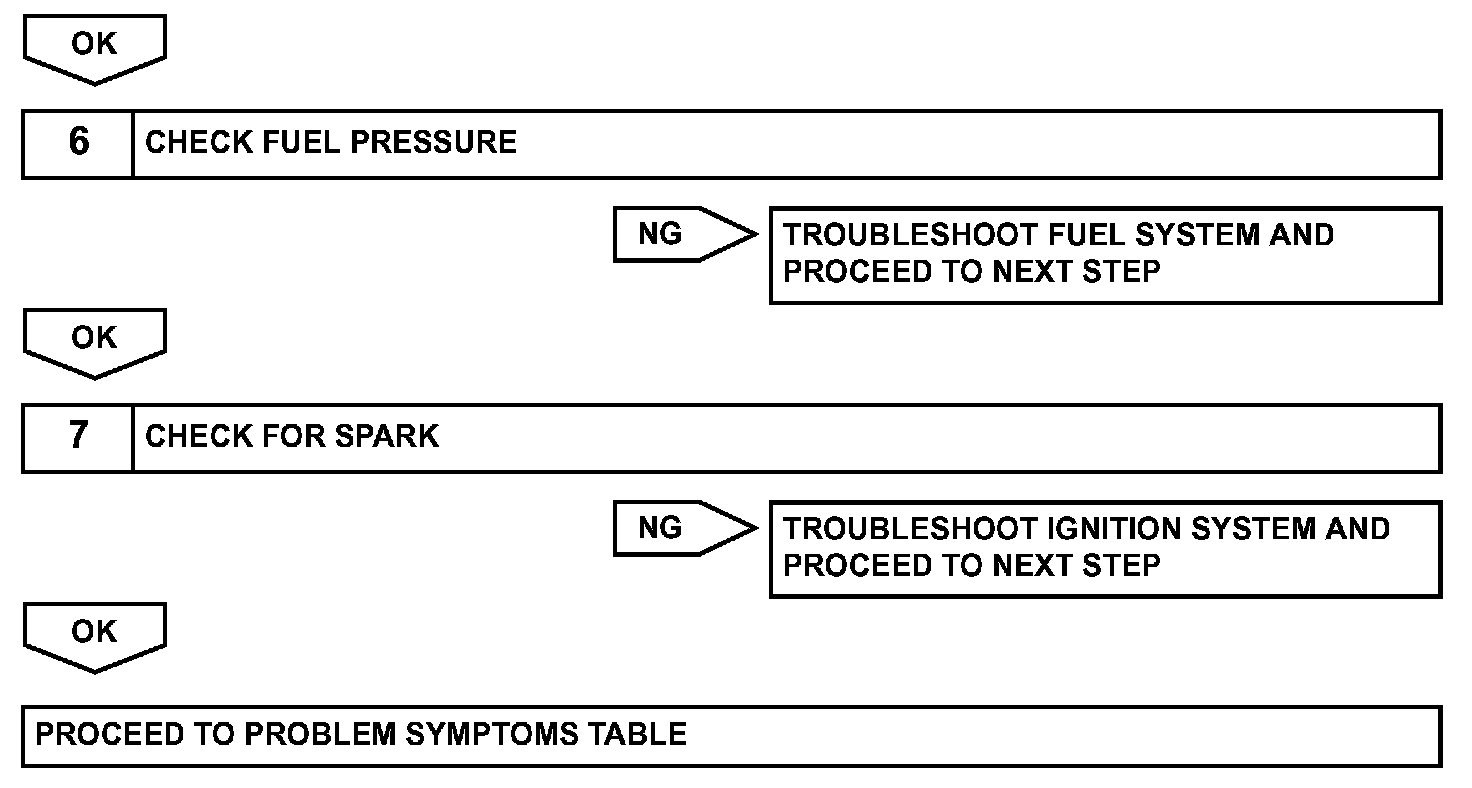 OK

6 CHECK FUEL PRESSURE

NG

TROUBLESHOOT FUEL SYSTEM AND PROCEED TO NEXT STEP

OK

7 CHECK FOR SPARK

NG

TROUBLESHOOT IGNITION SYSTEM AND PROCEED TO NEXT STEP

OK

PROCEED TO PROBLEM SYMPTOMS TABLE