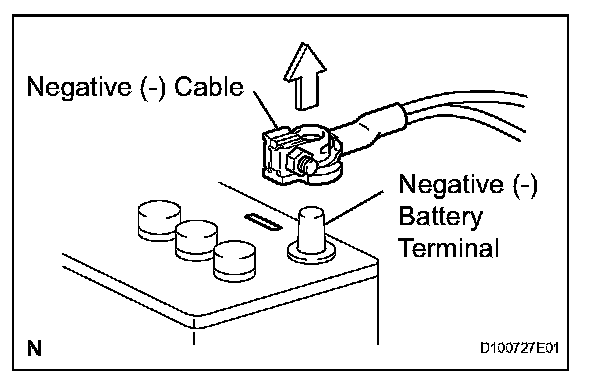 Negative (-) Cable

Negative (-) Battery Terminal

N

D100727E01