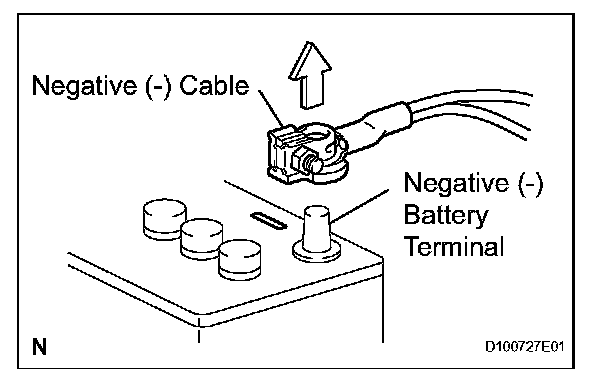 Negative (-) Cable

Negative (-) Battery Terminal

N

D100727E01